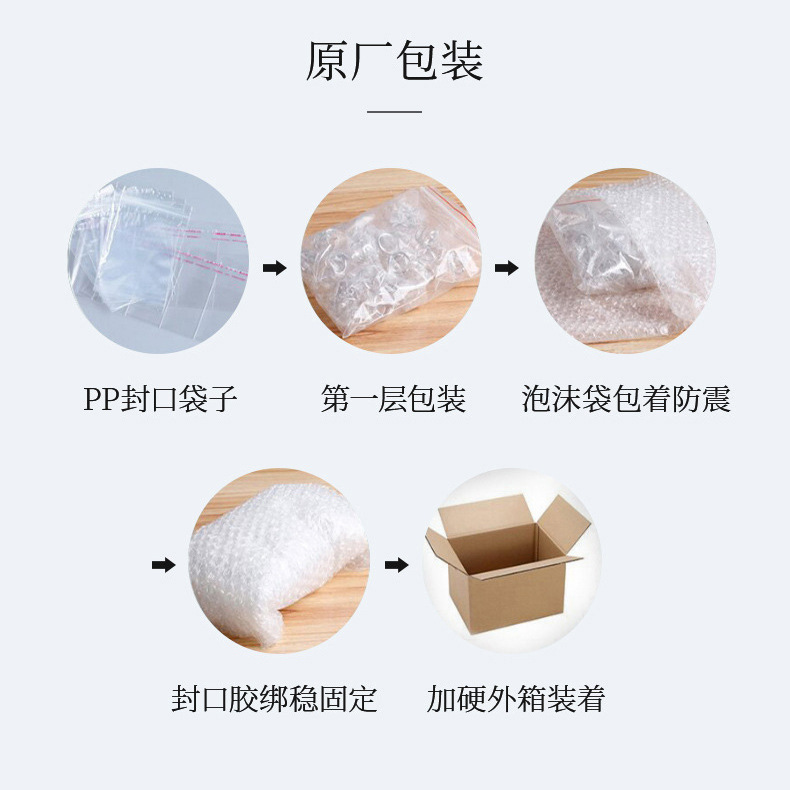 原厂包装

PP封口袋子

第一层包装

泡沫袋包着防震

封口胶绑稳固定

加硬外箱装着