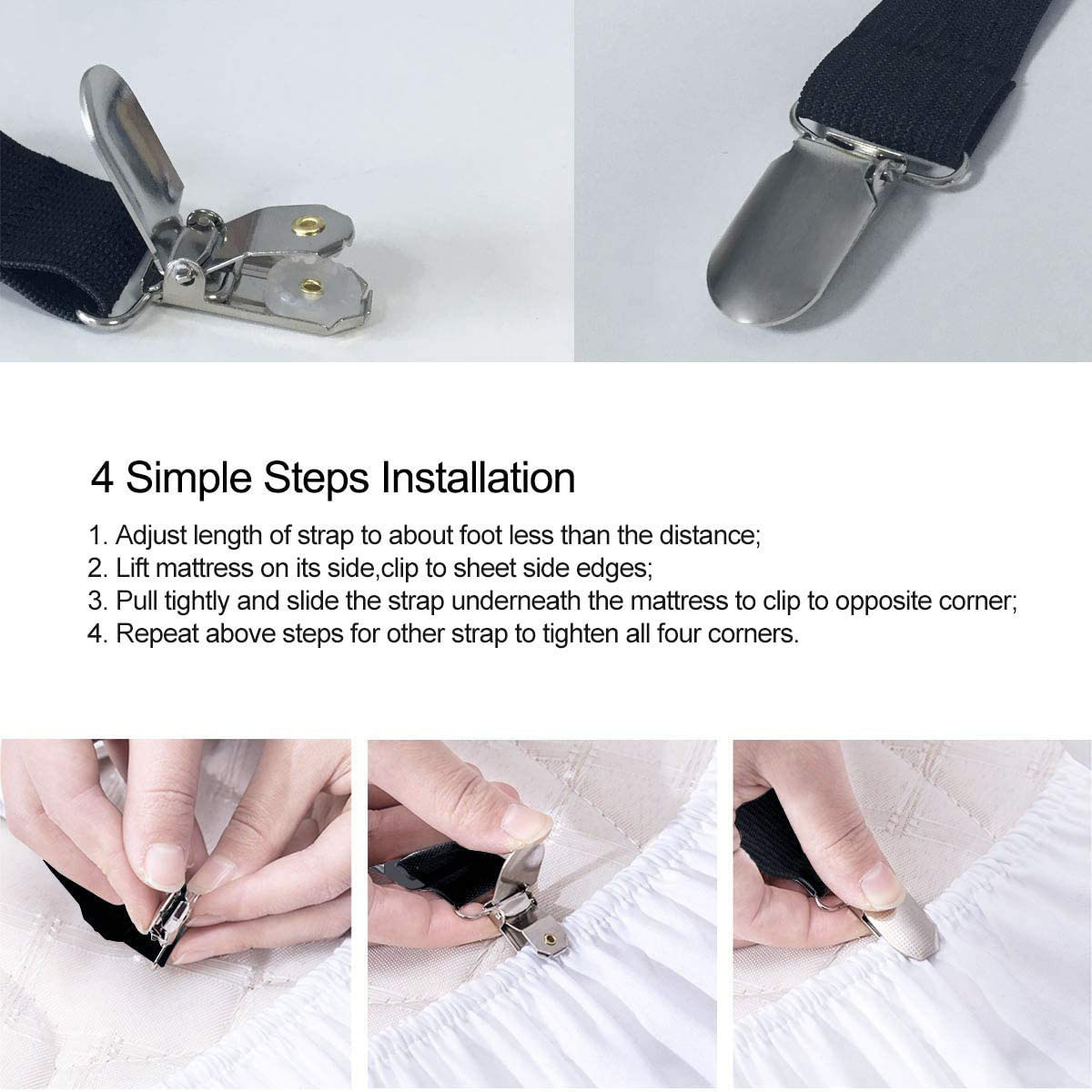 4 Simple Steps Installation

1. Adjust length of strap to about foot less than the distance;
2. Lift mattress on its side,clip to sheet side edges;
3. Pull tightly and slide the strap underneath the mattress to clip to opposite corner;
4. Repeat above steps for other strap to tighten all four corners.