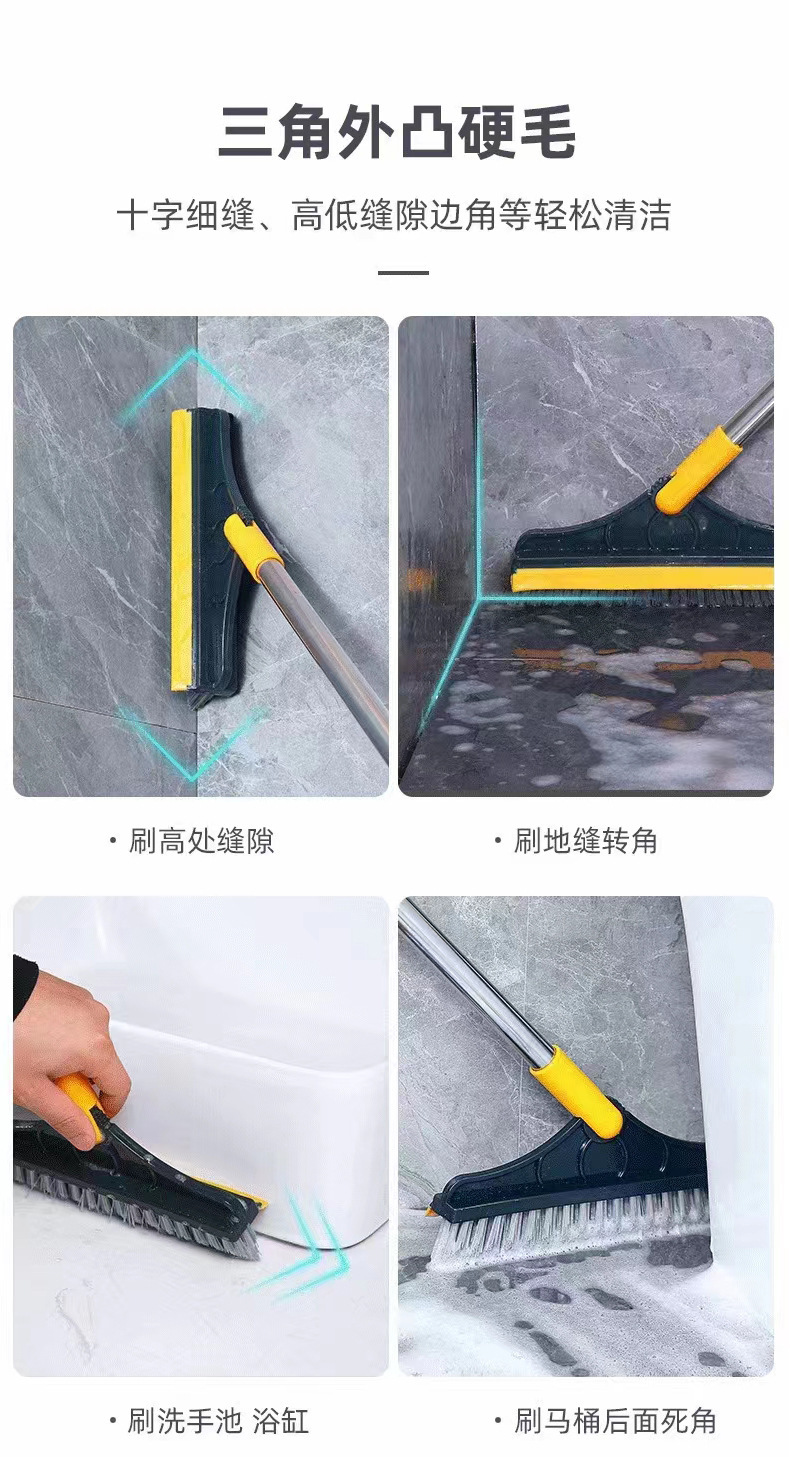 三角外凸硬毛

十字细缝、高低缝隙边角等轻松清洁

· 刷高处缝隙

· 刷地缝转角

· 刷洗手池 浴缸

· 刷马桶后面死角