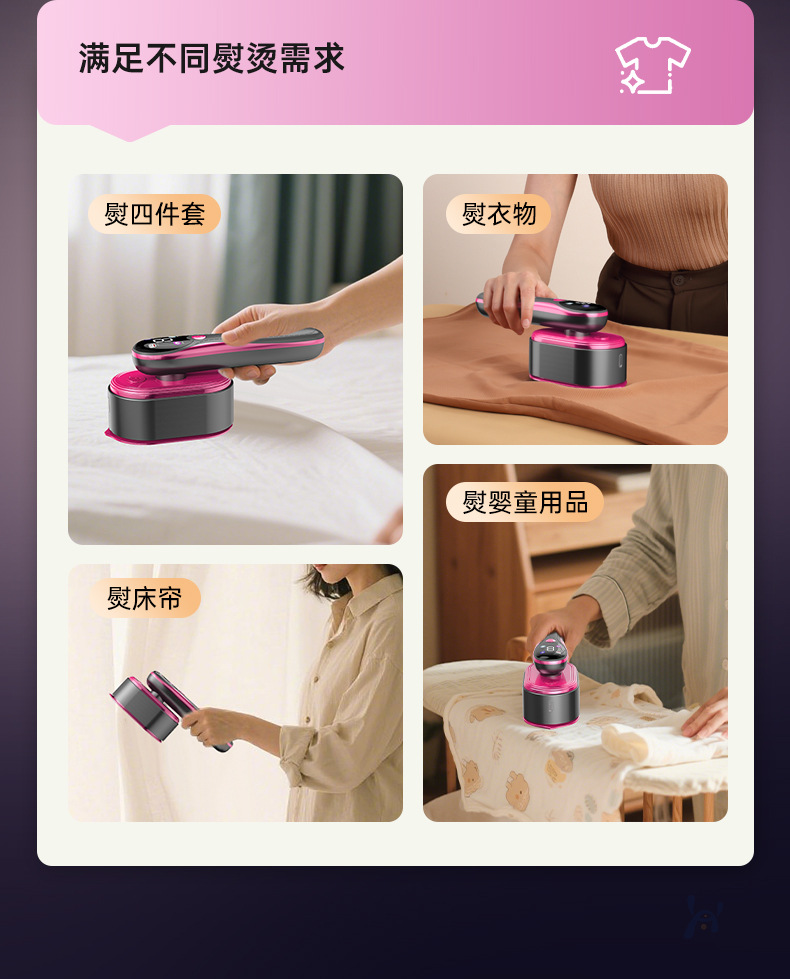 满足不同熨烫需求

熨四件套

熨衣物

熨婴童用品

熨床帘