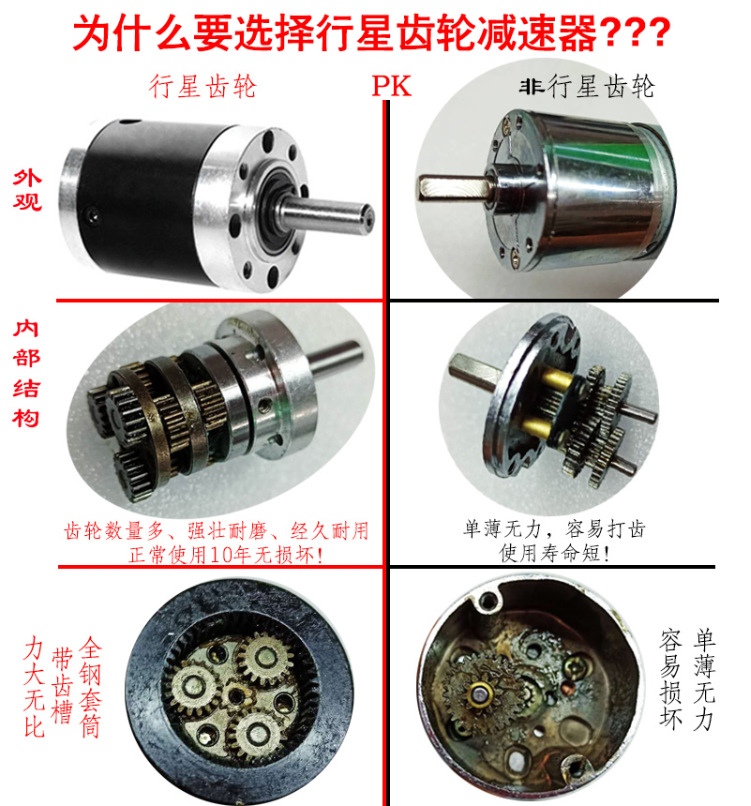 为什么要选择行星齿轮减速器???

行星齿轮

PK

非行星齿轮

外观

内部结构

齿轮数量多、强壮耐磨、经久耐用
正常使用10年无损坏!

单薄无力，容易打齿
使用寿命短!

全钢套筒
带齿槽
力大无比

单薄无力
容易损坏