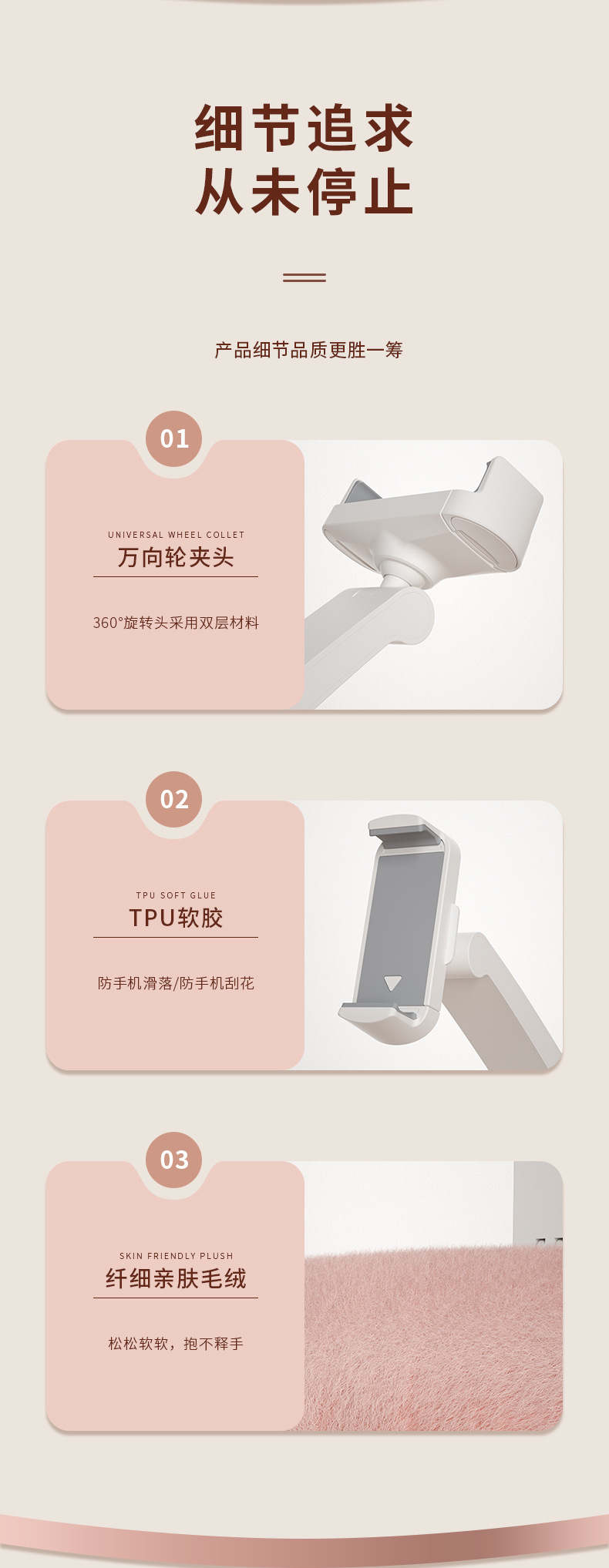 细节追求
从未停止

产品细节品质更胜一筹

01

UNIVERSAL WHEEL COLLET
万向轮夹头

360°旋转头采用双层材料

02

TPU SOFT GLUE
TPU软胶

防手机滑落/防手机刮花

03

SKIN FRIENDLY PLUSH
纤细亲肤毛绒

松松软软，抱不释手