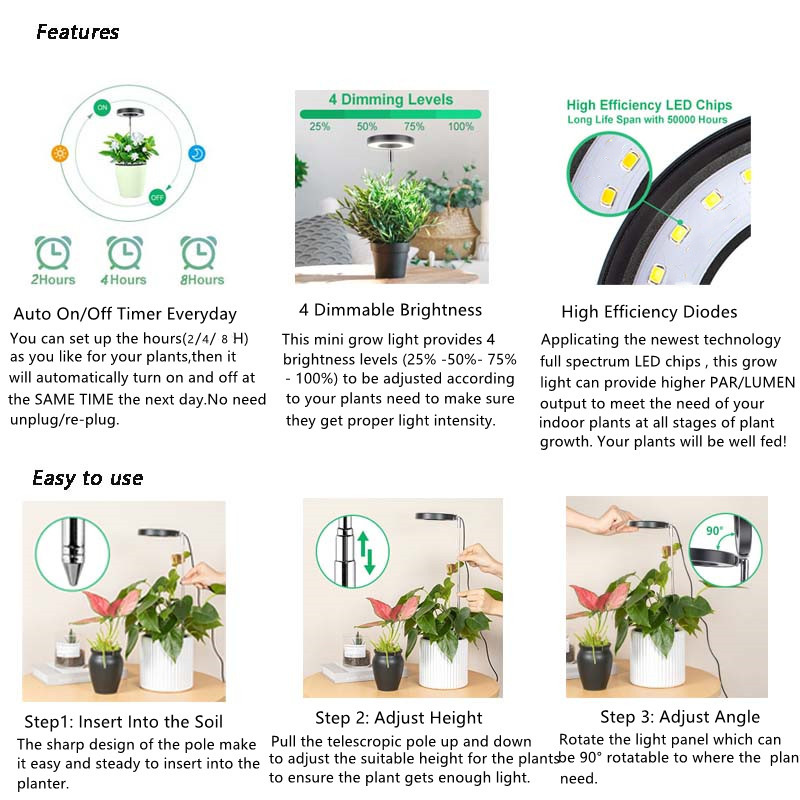 Features

ON

OFF

2Hours 4Hours 8Hours

Auto On/Off Timer Everyday

You can set up the hours(2/4/ 8 H) as you like for your plants,then it will automatically turn on and off at the SAME TIME the next day.No need unplug/re-plug.

4 Dimming Levels

25% 50% 75% 100%

4 Dimmable Brightness

This mini grow light provides 4 brightness levels (25% -50%- 75% - 100%) to be adjusted according to your plants need to make sure they get proper light intensity.

High Efficiency LED Chips

Long Life Span with 50000 Hours

High Efficiency Diodes

Applicating the newest technology full spectrum LED chips , this grow light can provide higher PAR/LUMEN output to meet the need of your indoor plants at all stages of plant growth. Your plants will be well fed!

Easy to use

Step1: Insert Into the Soil

The sharp design of the pole make it easy and steady to insert into the planter.

Step 2: Adjust Height

Pull the telescropic pole up and down to adjust the suitable height for the plants to ensure the plant gets enough light.

90°

Step 3: Adjust Angle

Rotate the light panel which can be 90° rotatable to where the plan need.