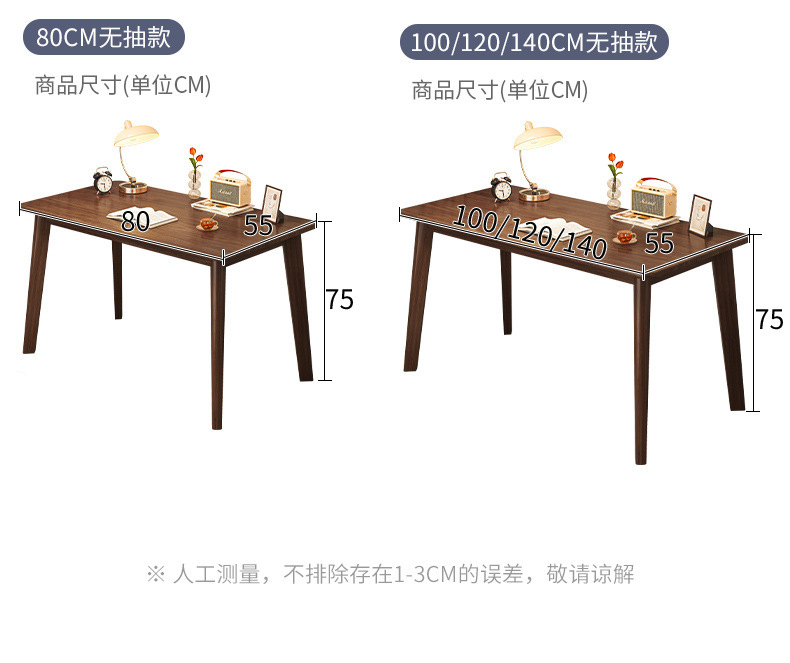 80CM无抽款

商品尺寸(单位CM)

80

55

75

100/120/140CM无抽款

商品尺寸(单位CM)

100/120/140

55

75

※ 人工测量，不排除存在1-3CM的误差，敬请谅解