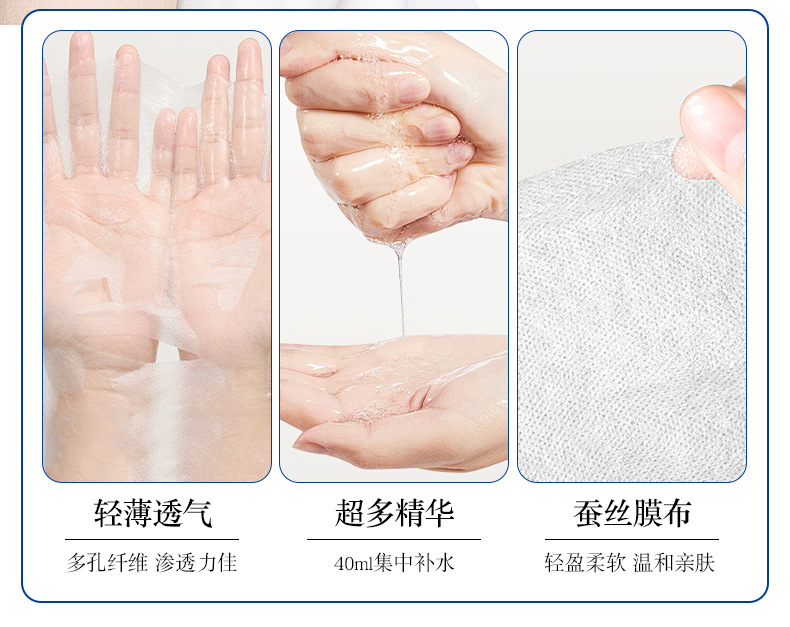 轻薄透气

多孔纤维 渗透力佳

超多精华

40ml集中补水

蚕丝膜布

轻盈柔软 温和亲肤