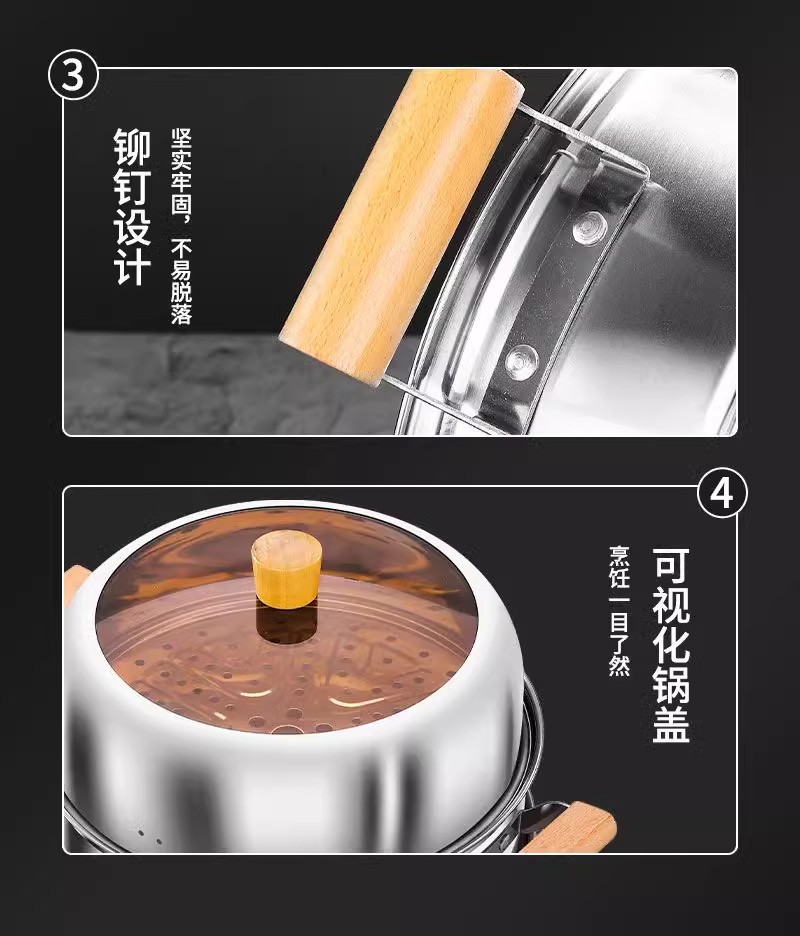 3

铆钉设计

坚实牢固，不易脱落

4

可视化锅盖

烹饪一目了然