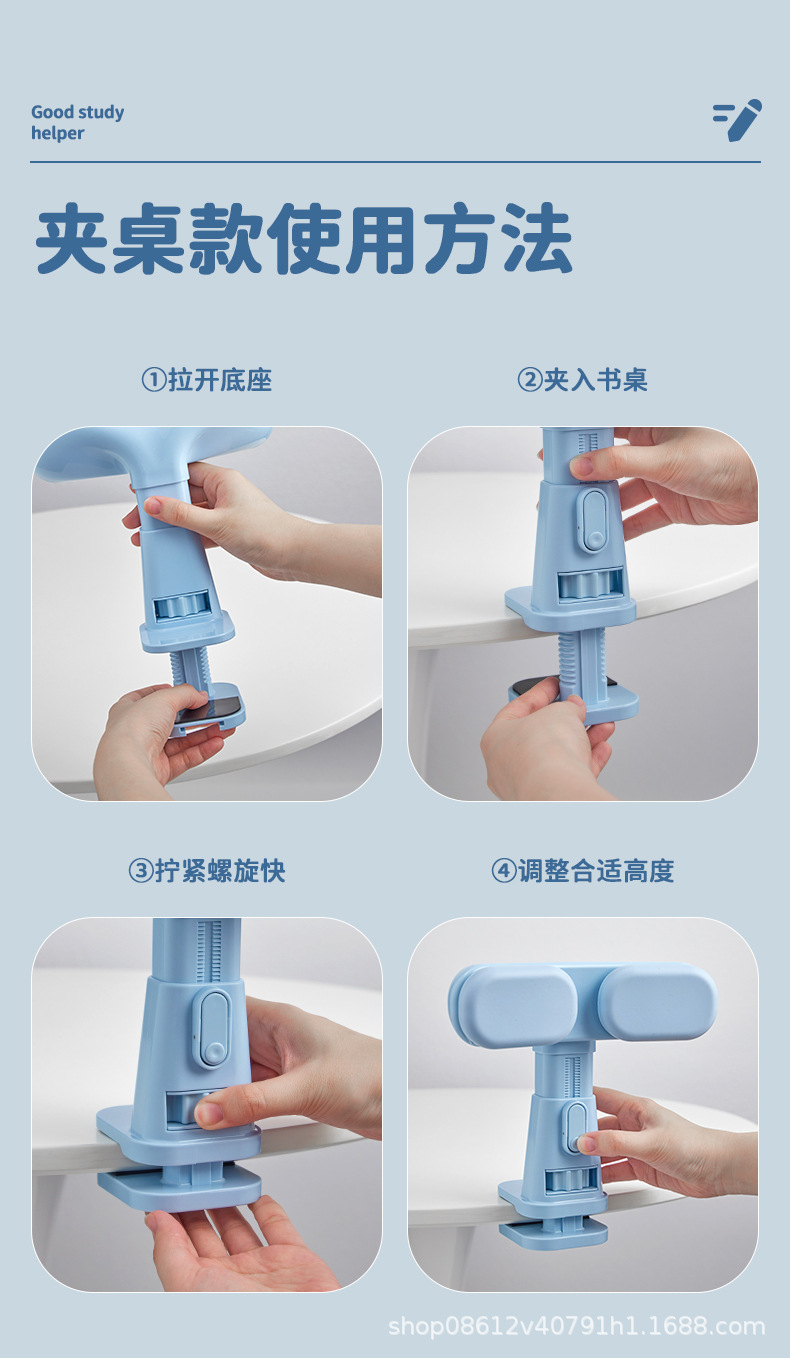 Good study helper

夹桌款使用方法

①拉开底座

②夹入书桌

③拧紧螺旋快

④调整合适高度

shop08612v40791h1.1688.com