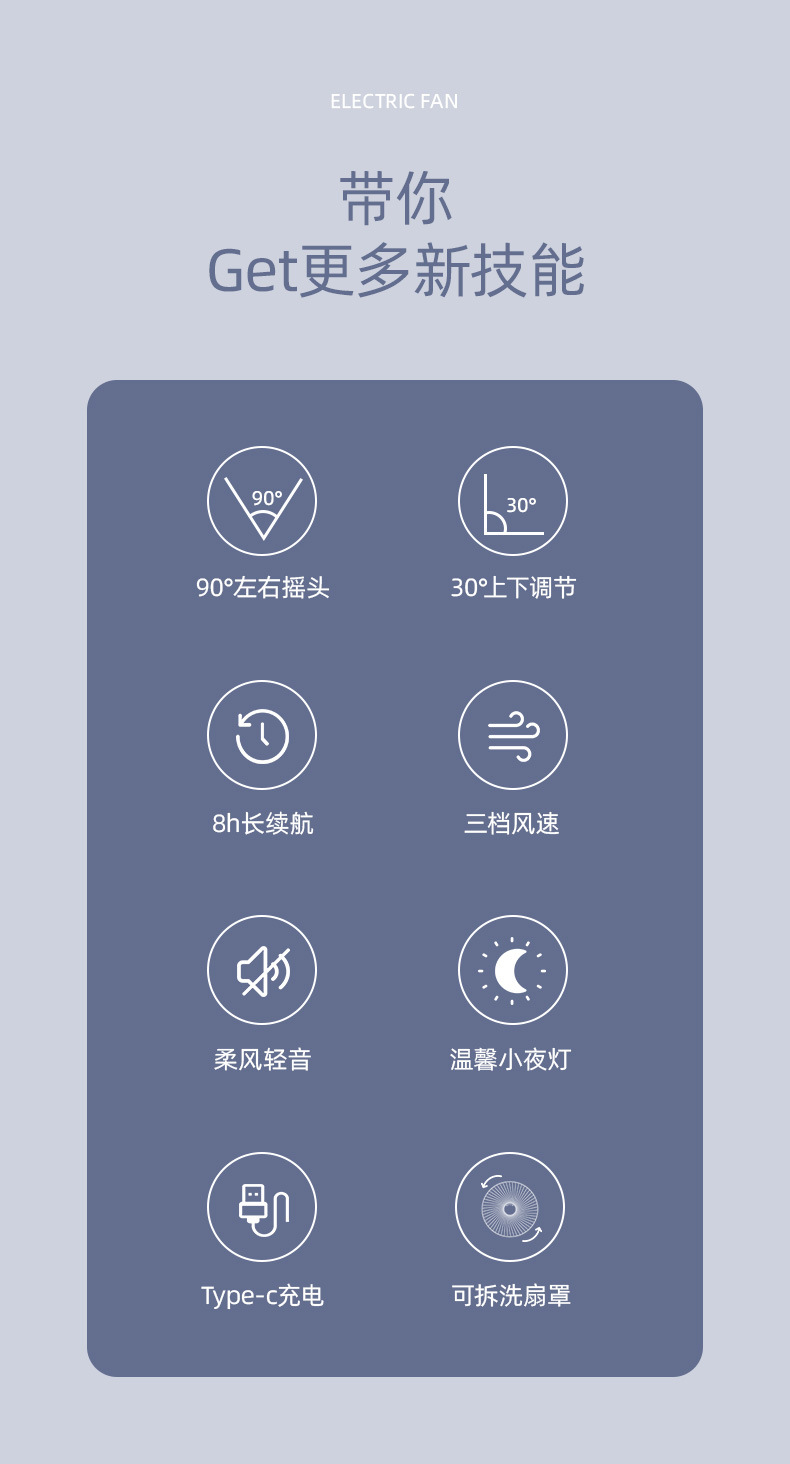 ELECTRIC FAN

带你
Get更多新技能

90°

90°左右摇头

30°

30°上下调节

8h长续航

三档风速

柔风轻音

温馨小夜灯

Type-c充电

可拆洗扇罩