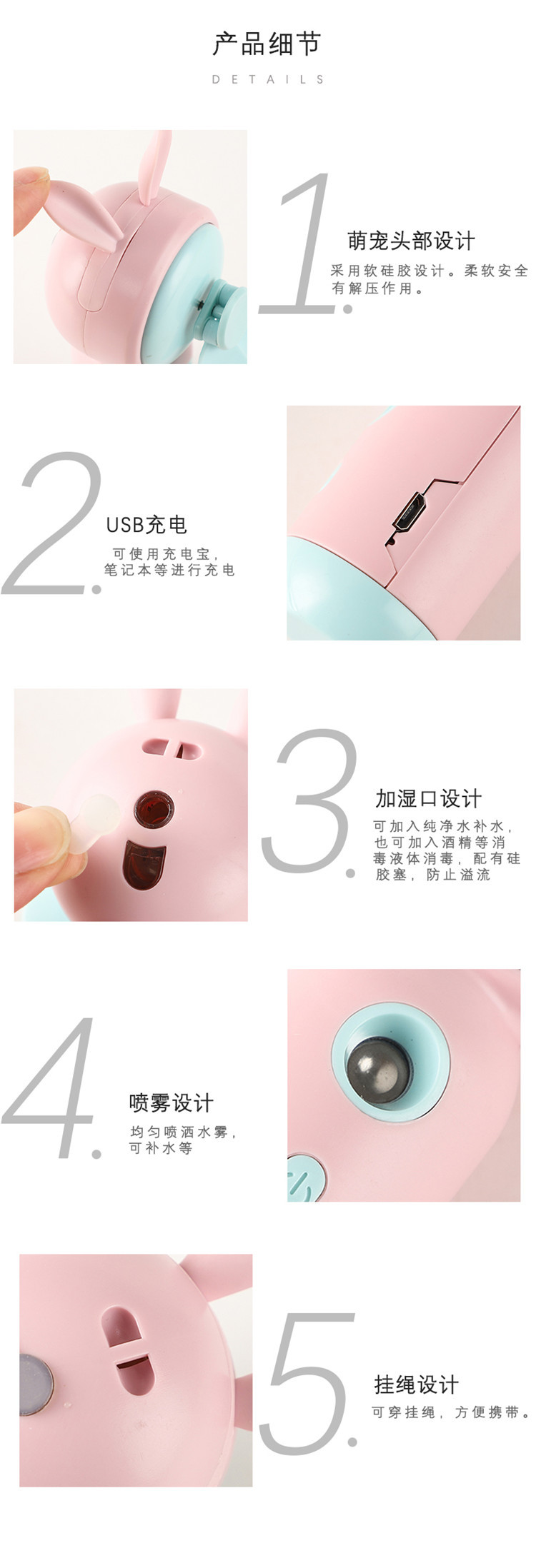 产品细节

DETAILS

1.

萌宠头部设计

采用软硅胶设计。柔软安全有解压作用。

2.

USB充电

可使用充电宝，笔记本等进行充电

3.

加湿口设计

可加入纯净水补水，也可加入酒精等消毒液体消毒，配有硅胶塞，防止溢流

4.

喷雾设计

均匀喷洒水雾，可补水等

5.

挂绳设计

可穿挂绳，方便携带。