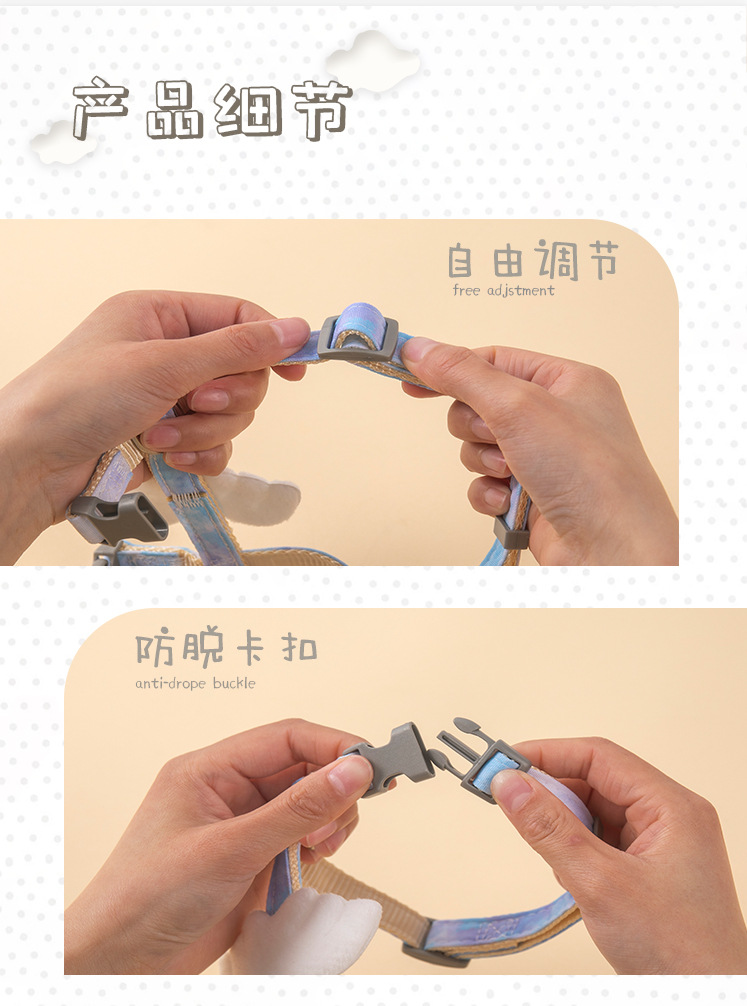 产品细节

自由调节
free adjstment

防脱卡扣
anti-drope buckle