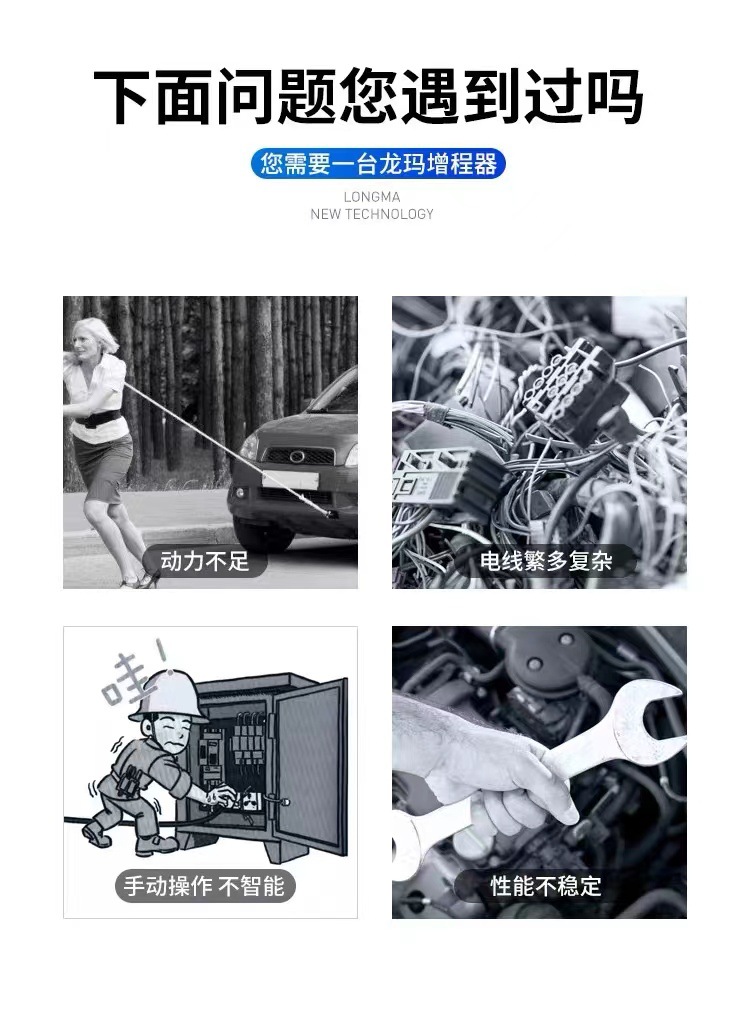 下面问题您遇到过吗

您需要一台龙玛增程器

LONGMA
NEW TECHNOLOGY

动力不足

电线繁多复杂

哇!

手动操作 不智能

性能不稳定