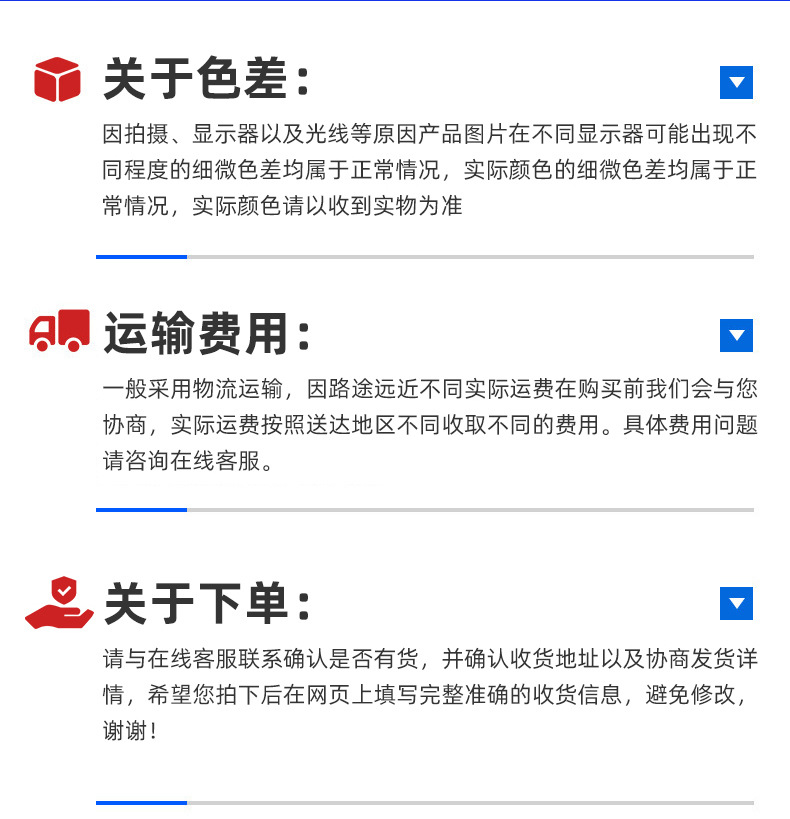 关于色差：

因拍摄、显示器以及光线等原因产品图片在不同显示器可能出现不同程度的细微色差均属于正常情况，实际颜色的细微色差均属于正常情况，实际颜色请以收到实物为准

运输费用：

一般采用物流运输，因路途远近不同实际运费在购买前我们会与您协商，实际运费按照送达地区不同收取不同的费用。具体费用问题请咨询在线客服。

关于下单：

请与在线客服联系确认是否有货，并确认收货地址以及协商发货详情，希望您拍下后在网页上填写完整准确的收货信息，避免修改，谢谢！