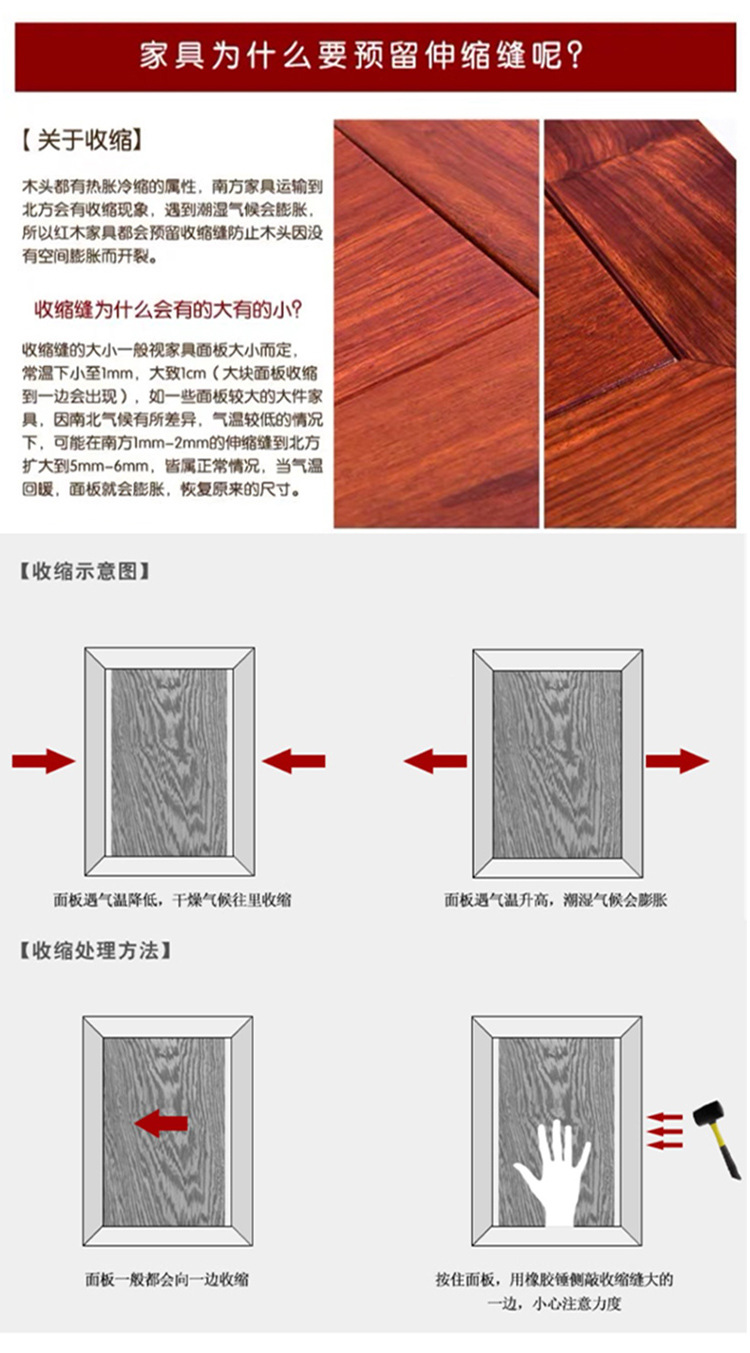 家具为什么要预留伸缩缝呢？

【关于收缩】

木头都有热胀冷缩的属性，南方家具运输到北方会有收缩现象，遇到潮湿气候会膨胀，所以红木家具都会预留收缩缝防止木头因没有空间膨胀而开裂。

收缩缝为什么会有的大有的小？

收缩缝的大小一般视家具面板大小而定，常温下小至1mm，大致1cm（大块面板收缩到一边会出现），如一些面板较大的大件家具，因南北气候有所差异，气温较低的情况下，可能在南方1mm-2mm的伸缩缝到北方扩大到5mm-6mm，皆属正常情况，当气温回暖，面板就会膨胀，恢复原来的尺寸。

【收缩示意图】

面板遇气温降低，干燥气候往里收缩

面板遇气温升高，潮湿气候会膨胀

【收缩处理方法】

面板一般都会向一边收缩

按住面板，用橡胶锤侧敲收缩缝大的一边，小心注意力度