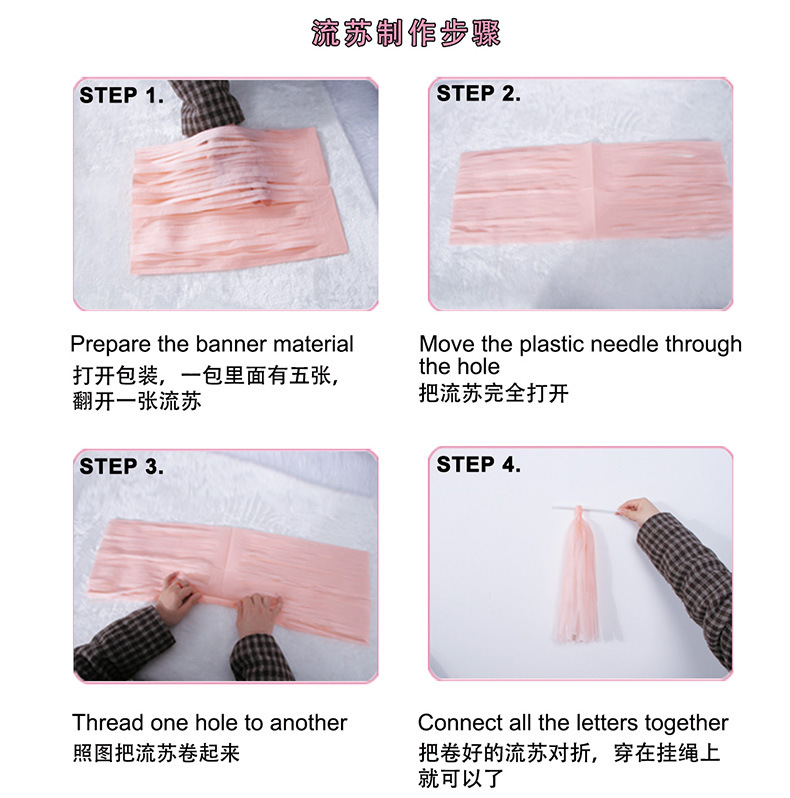 流苏制作步骤

STEP 1.

Prepare the banner material
打开包装，一包里面有五张，翻开一张流苏

STEP 2.

Move the plastic needle through the hole
把流苏完全打开

STEP 3.

Thread one hole to another
照图把流苏卷起来

STEP 4.

Connect all the letters together
把卷好的流苏对折，穿在挂绳上就可以了