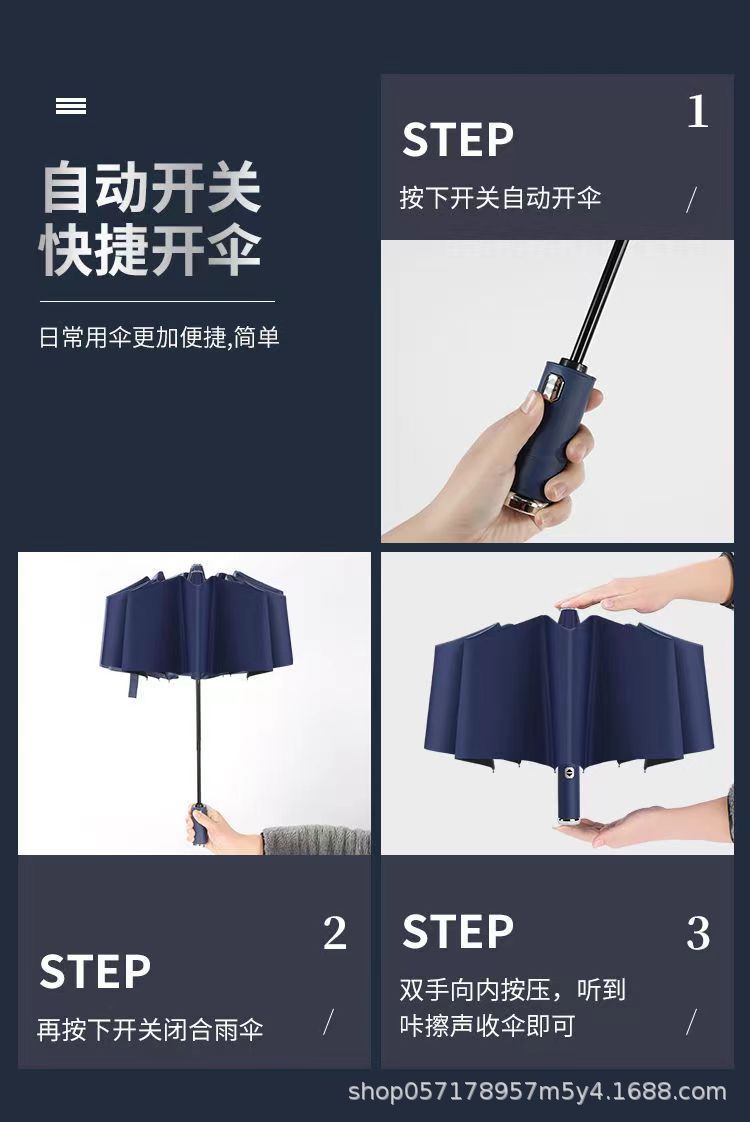 自动开关
快捷开伞

日常用伞更加便捷,简单

STEP 1
按下开关自动开伞 /

STEP 2
再按下开关闭合雨伞 /

STEP 3
双手向内按压，听到咔擦声收伞即可 /

shop057178957m5y4.1688.com