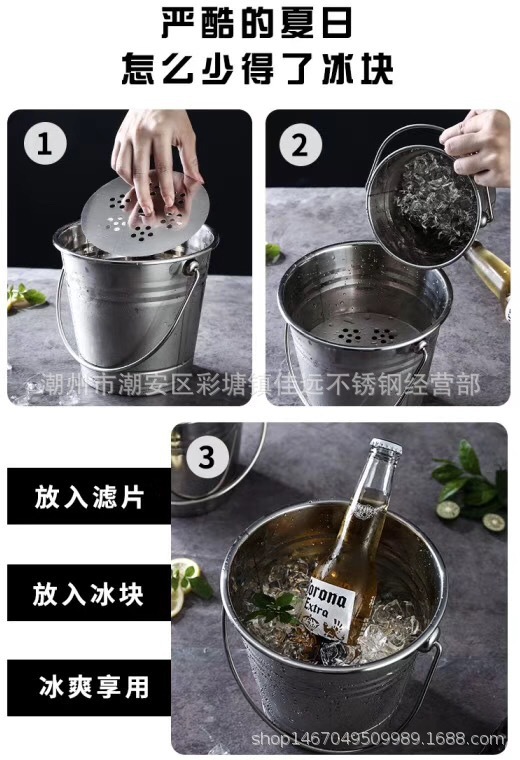 严酷的夏日
怎么少得了冰块

1

2

潮州市潮安区彩塘镇佳远不锈钢经营部

3

放入滤片

放入冰块

冰爽享用

orona
Extra

shop1467049509989.1688.com