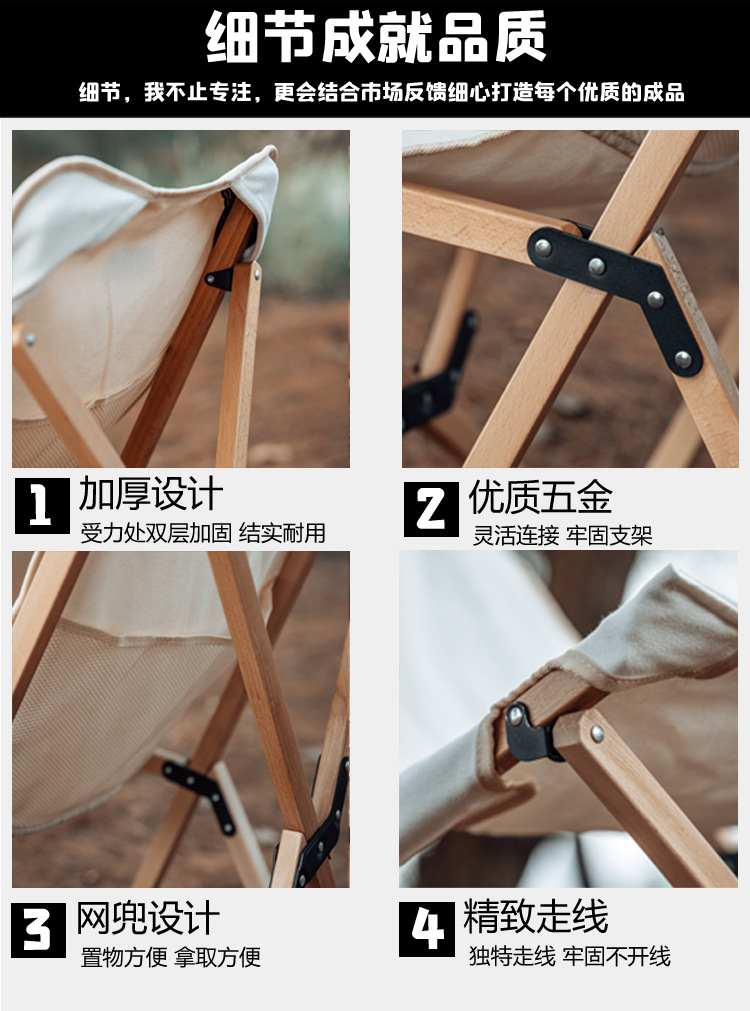 细节成就品质

细节，我不止专注，更会结合市场反馈细心打造每个优质的成品

1 加厚设计
受力处双层加固 结实耐用

2 优质五金
灵活连接 牢固支架

3 网兜设计
置物方便 拿取方便

4 精致走线
独特走线 牢固不开线