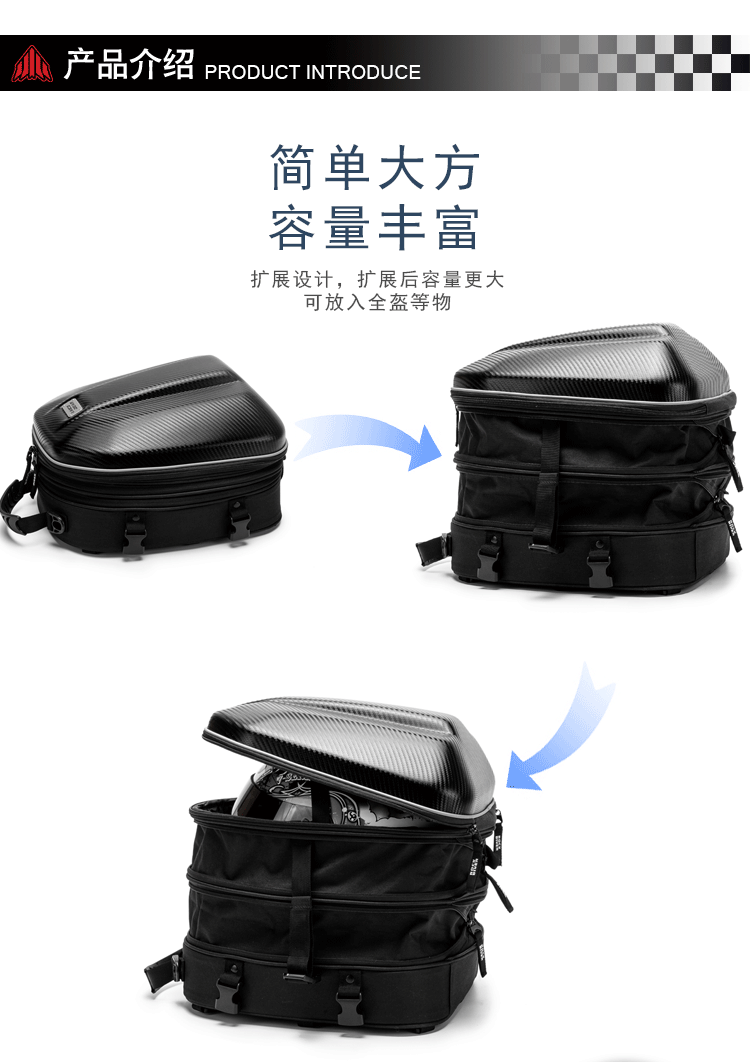 产品介绍 PRODUCT INTRODUCE

简单大方
容量丰富

扩展设计，扩展后容量更大
可放入全盔等物