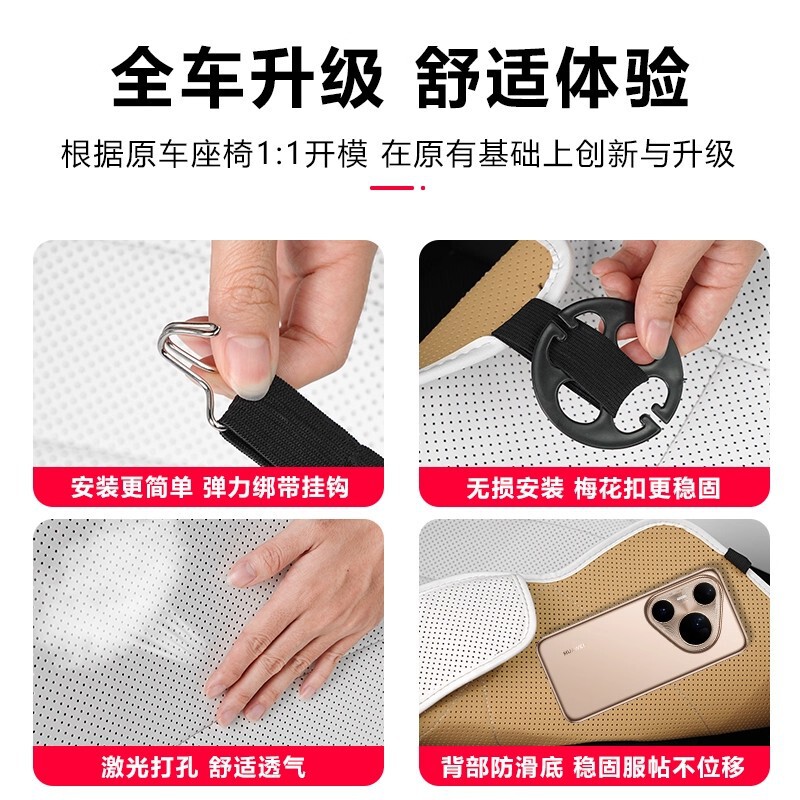 全车升级 舒适体验

根据原车座椅1:1开模 在原有基础上创新与升级

安装更简单 弹力绑带挂钩

无损安装 梅花扣更稳固

激光打孔 舒适透气

HUAWEI

背部防滑底 稳固服帖不位移