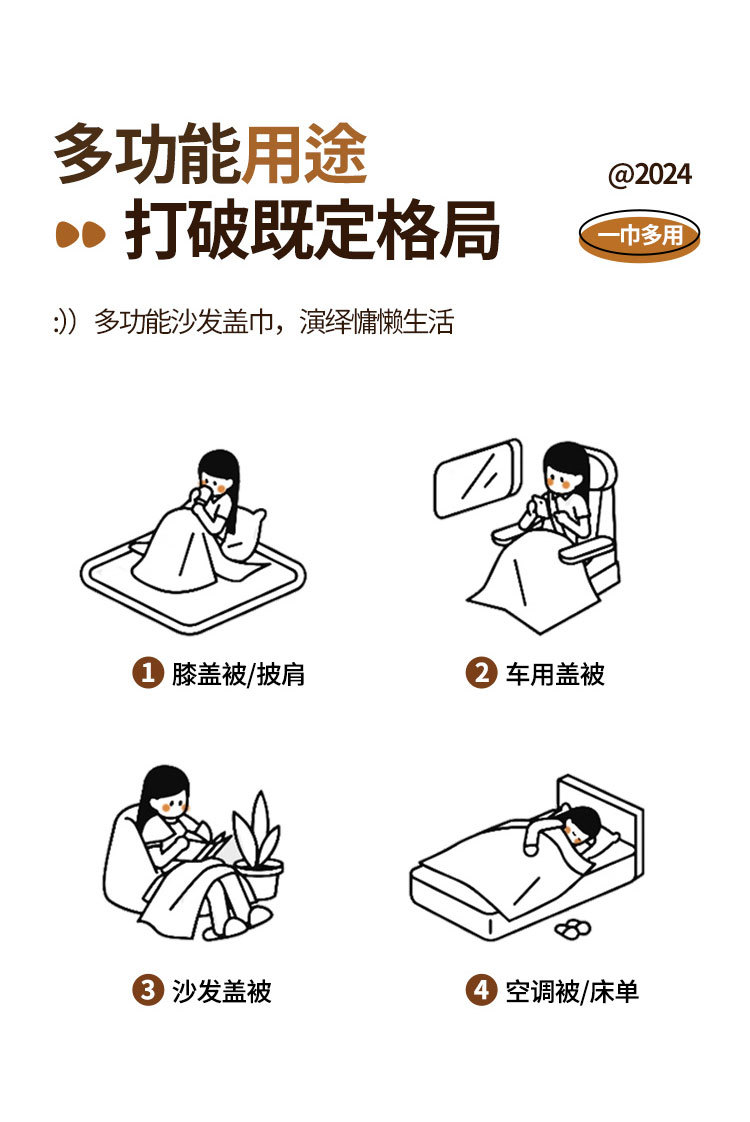 多功能用途
打破既定格局

@2024
一巾多用

:)）多功能沙发盖巾，演绎慵懒生活

1 膝盖被/披肩

2 车用盖被

3 沙发盖被

4 空调被/床单