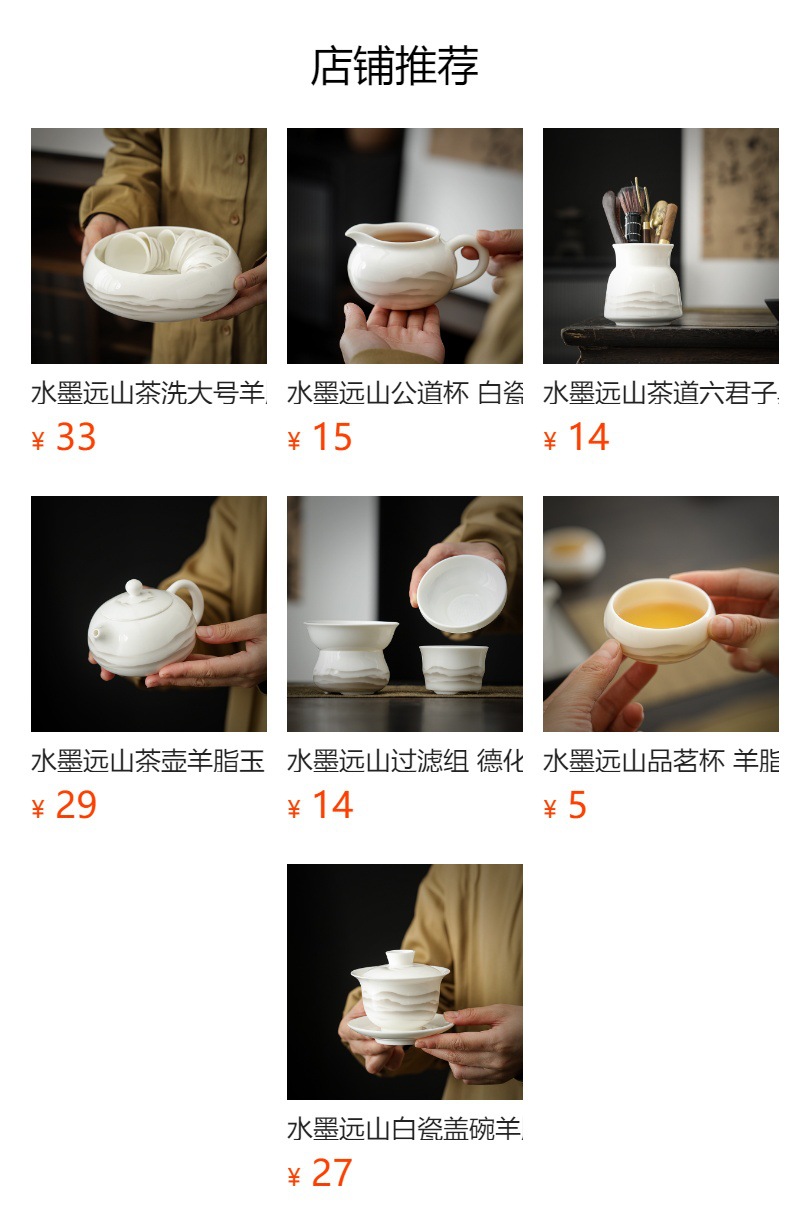 店铺推荐

水墨远山茶洗大号羊
¥ 33

水墨远山公道杯 白瓷
¥ 15

水墨远山茶道六君子
¥ 14

水墨远山茶壶羊脂玉
¥ 29

水墨远山过滤组 德化
¥ 14

水墨远山品茗杯 羊脂
¥ 5

水墨远山白瓷盖碗羊
¥ 27