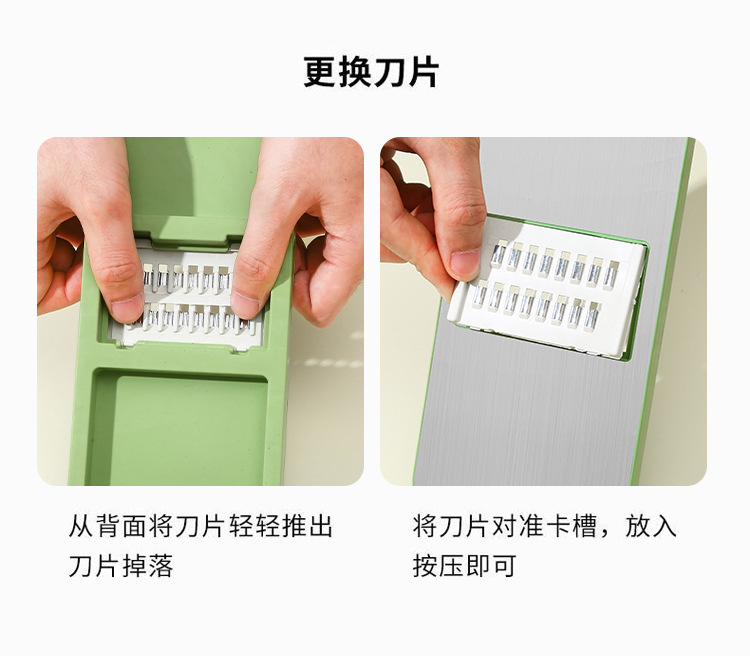 更换刀片

从背面将刀片轻轻推出
刀片掉落

将刀片对准卡槽，放入
按压即可