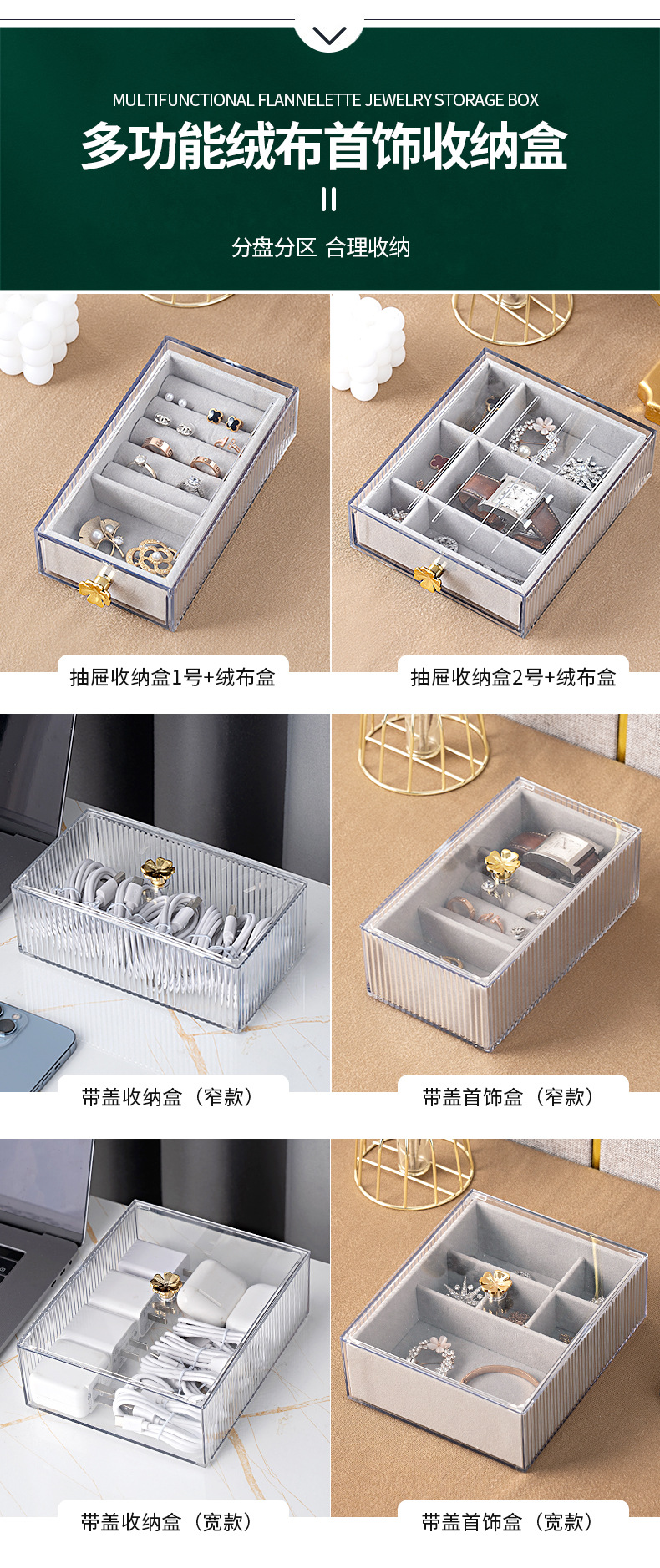 MULTIFUNCTIONAL FLANNELETTE JEWELRY STORAGE BOX

多功能绒布首饰收纳盒

分盘分区 合理收纳

抽屉收纳盒1号+绒布盒

抽屉收纳盒2号+绒布盒

带盖收纳盒（窄款）

带盖首饰盒（窄款）

带盖收纳盒（宽款）

带盖首饰盒（宽款）