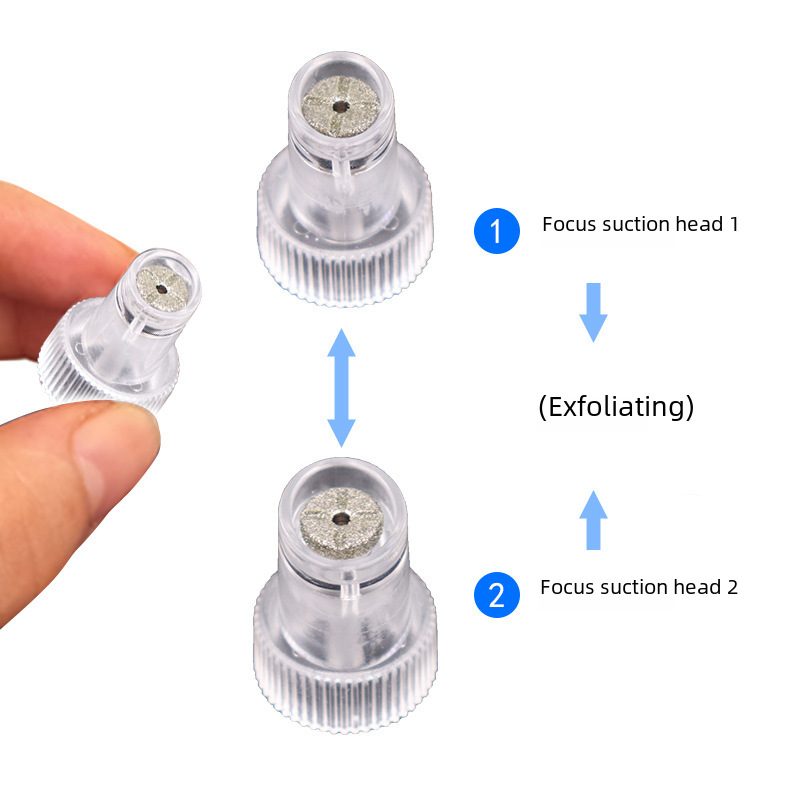 1 Focus suction head 1

(Exfoliating)

2 Focus suction head 2