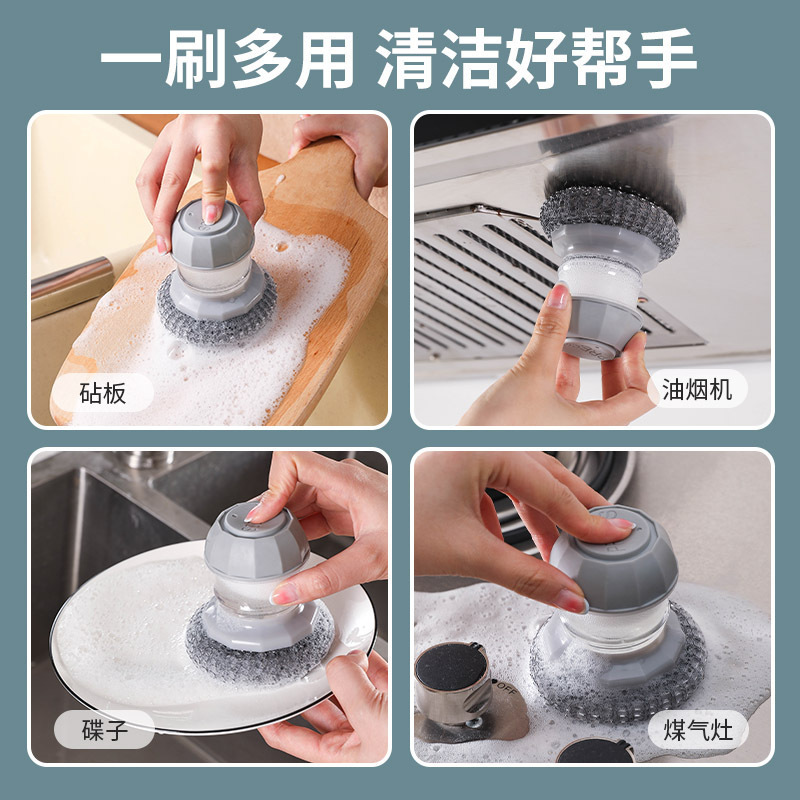 一刷多用 清洁好帮手

砧板

油烟机

碟子

OFF

煤气灶