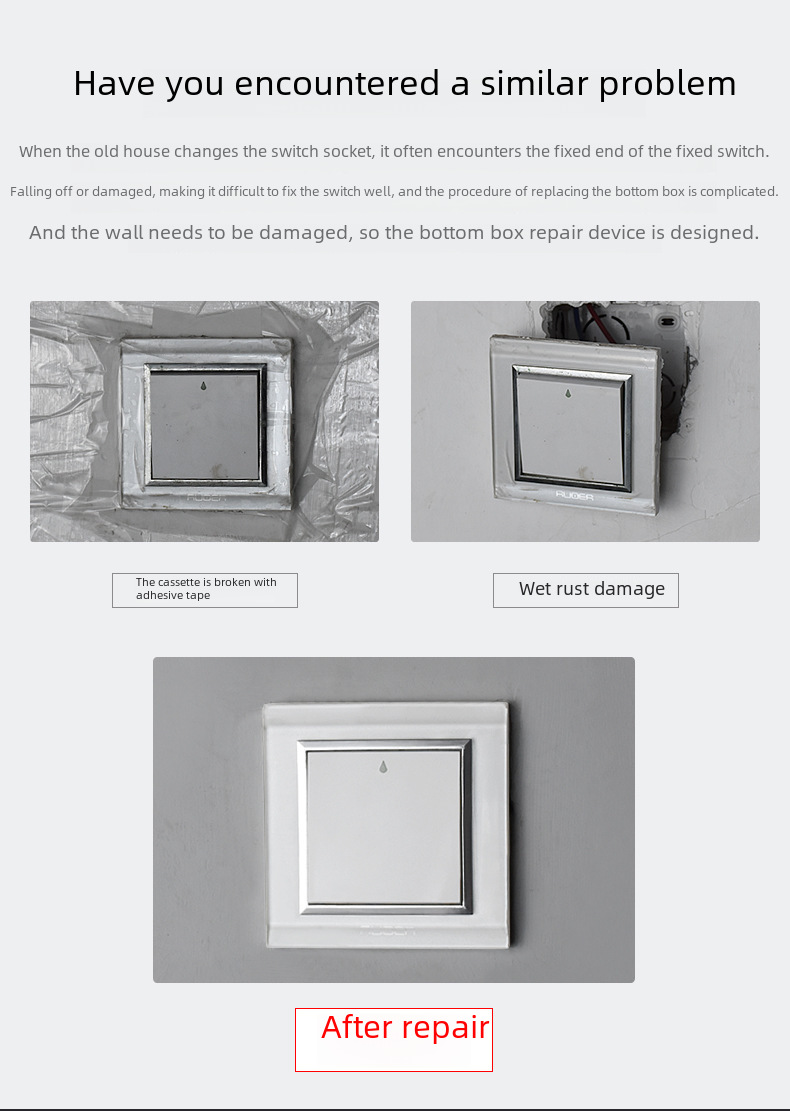 Have you encountered a similar problem

When the old house changes the switch socket, it often encounters the fixed end of the fixed switch.

Falling off or damaged, making it difficult to fix the switch well, and the procedure of replacing the bottom box is complicated.

And the wall needs to be damaged, so the bottom box repair device is designed.

RUDER

RUDER

The cassette is broken with adhesive tape

Wet rust damage

After repair