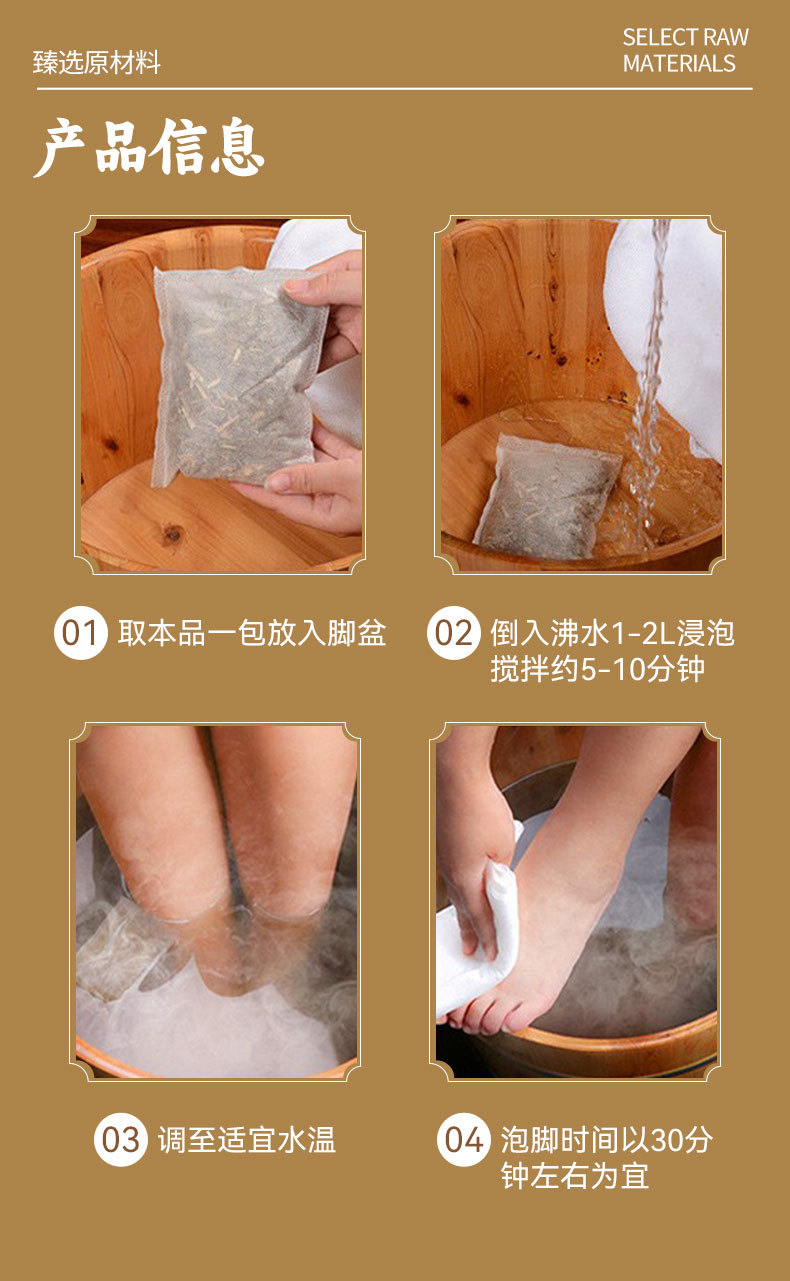 臻选原材料

SELECT RAW MATERIALS

产品信息

01 取本品一包放入脚盆

02 倒入沸水1-2L浸泡搅拌约5-10分钟

03 调至适宜水温

04 泡脚时间以30分钟左右为宜