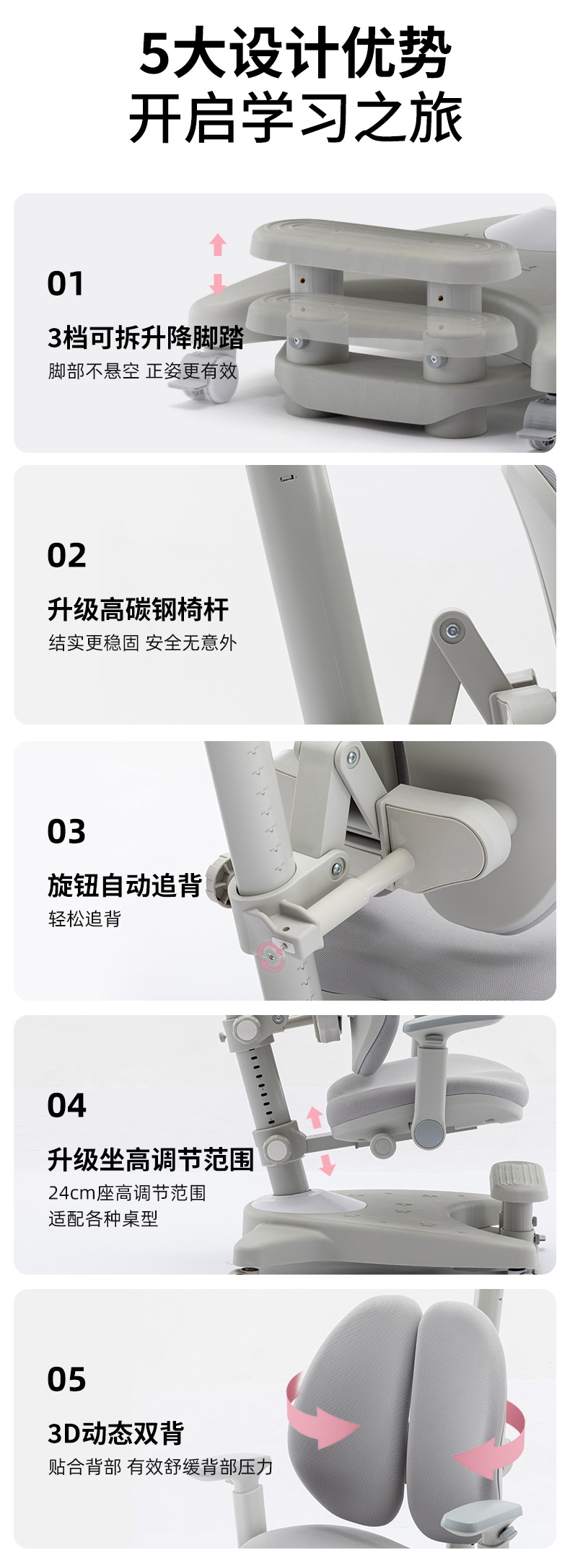 5大设计优势
开启学习之旅

01
3档可拆升降脚踏
脚部不悬空 正姿更有效

02
升级高碳钢椅杆
结实更稳固 安全无意外

03
旋钮自动追背
轻松追背

04
升级坐高调节范围
24cm座高调节范围
适配各种桌型

05
3D动态双背
贴合背部 有效舒缓背部压力