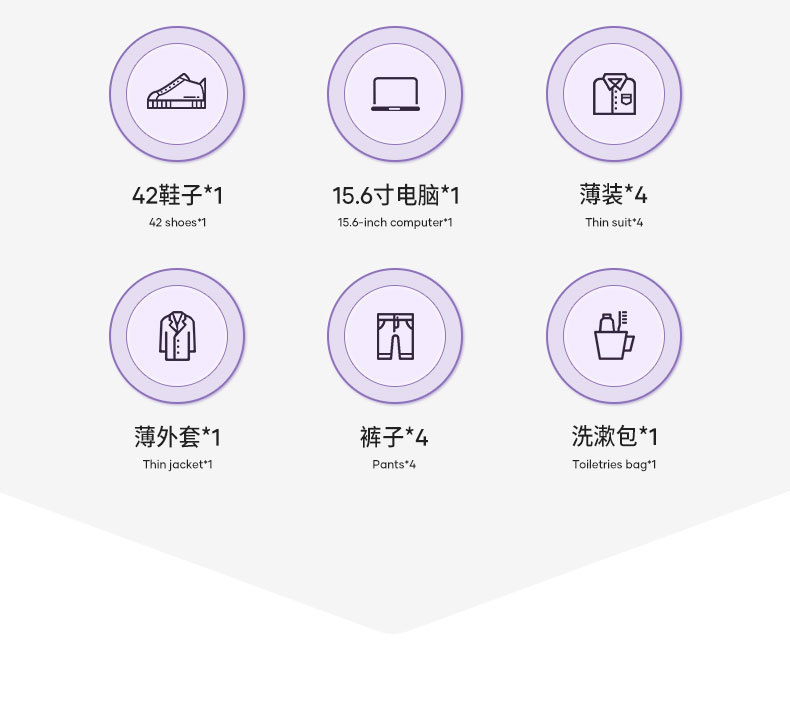 42鞋子*1
42 shoes*1

15.6寸电脑*1
15.6-inch computer*1

薄装*4
Thin suit*4

薄外套*1
Thin jacket*1

裤子*4
Pants*4

洗漱包*1
Toiletries bag*1