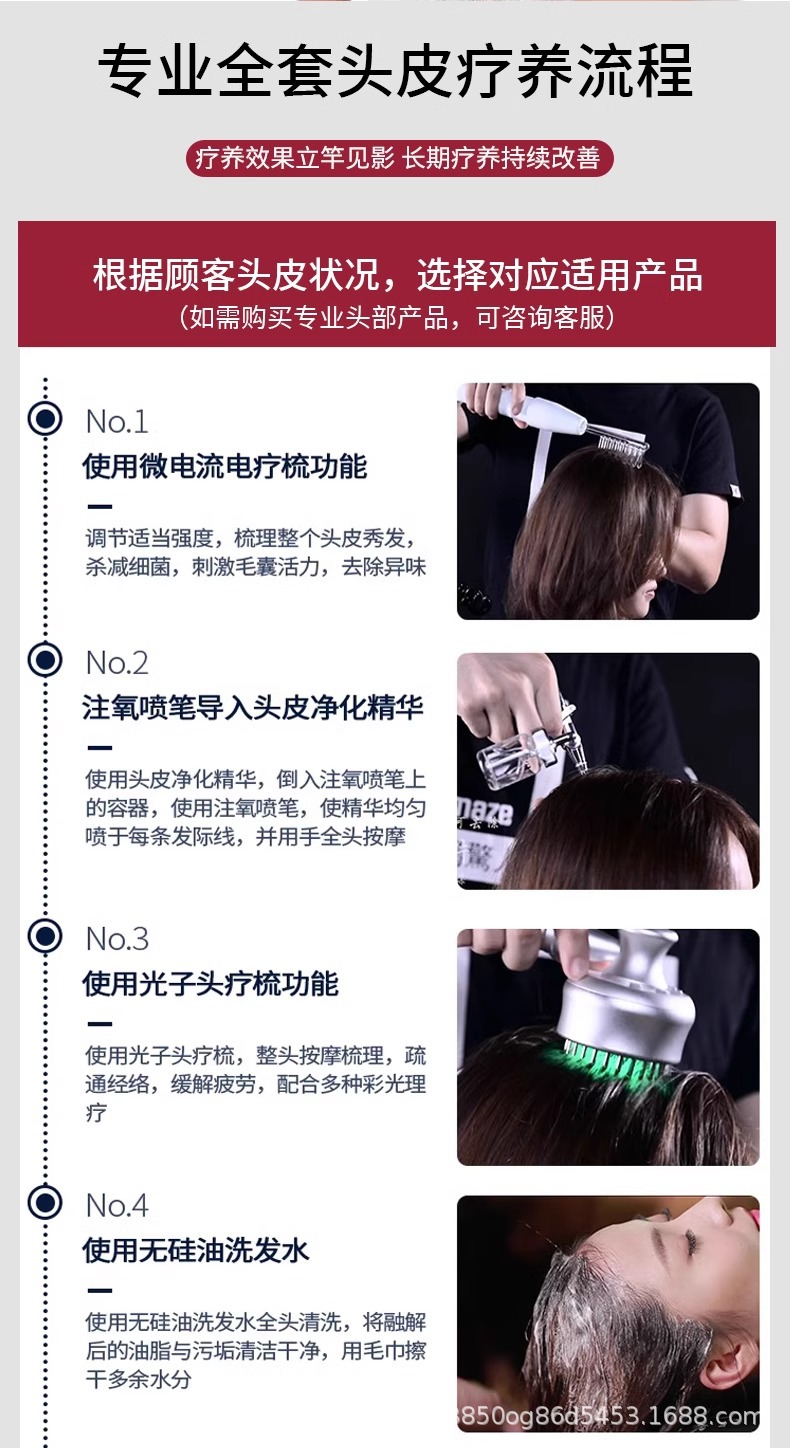 专业全套头皮疗养流程

疗养效果立竿见影 长期疗养持续改善

根据顾客头皮状况，选择对应适用产品
（如需购买专业头部产品，可咨询客服）

No.1
使用微电流电疗梳功能
调节适当强度，梳理整个头皮秀发，杀减细菌，刺激毛囊活力，去除异味

No.2
注氧喷笔导入头皮净化精华
使用头皮净化精华，倒入注氧喷笔上的容器，使用注氧喷笔，使精华均匀喷于每条发际线，并用手全头按摩

maze

No.3
使用光子头疗梳功能
使用光子头疗梳，整头按摩梳理，疏通经络，缓解疲劳，配合多种彩光理疗

No.4
使用无硅油洗发水
使用无硅油洗发水全头清洗，将融解后的油脂与污垢清洁干净，用毛巾擦干多余水分

850og86d5453.1688.com