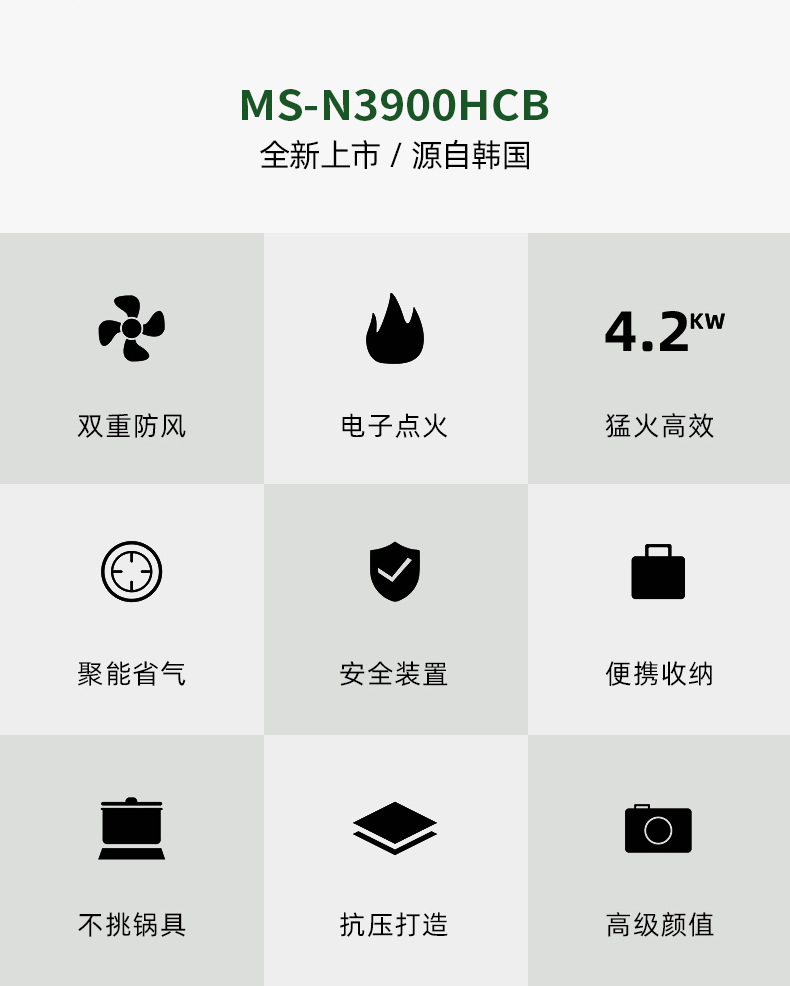 MS-N3900HCB
全新上市 / 源自韩国

双重防风

电子点火

4.2KW
猛火高效

聚能省气

安全装置

便携收纳

不挑锅具

抗压打造

高级颜值