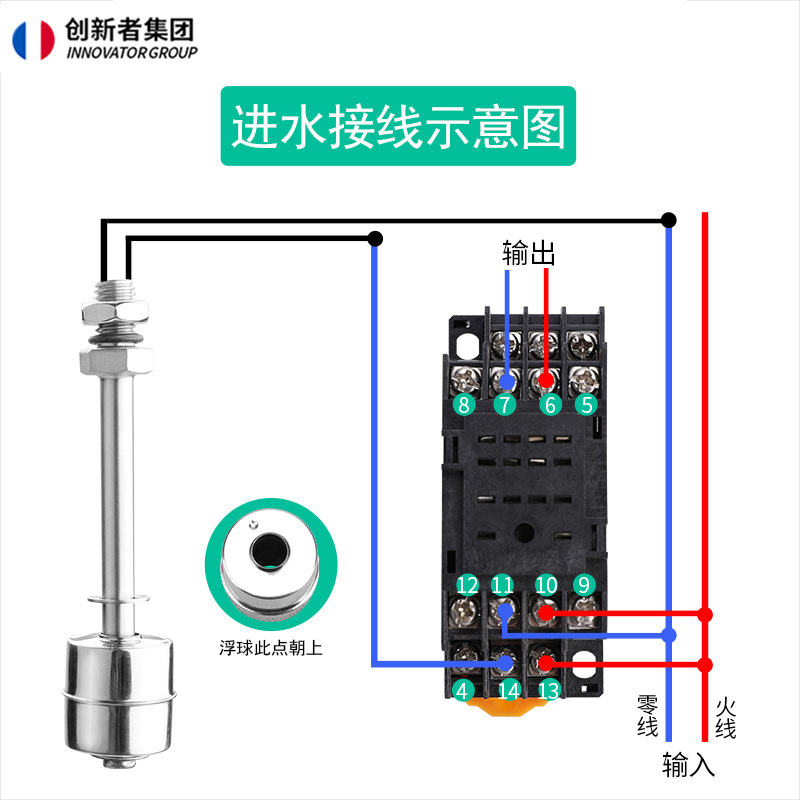 创新者集团
INNOVATOR GROUP

进水接线示意图

输出

8 7 6 5

12 11 10 9

4 14 13

浮球此点朝上

零线

火线

输入