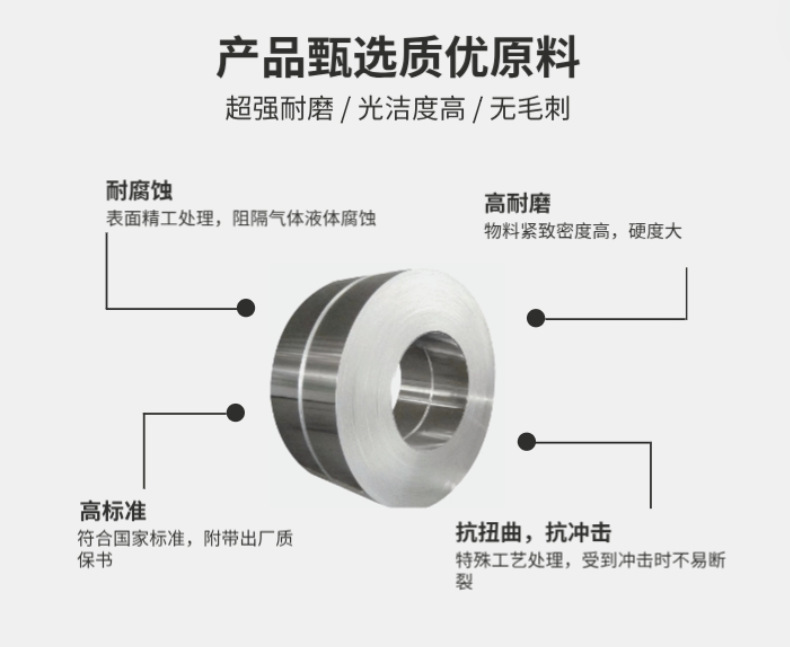 产品甄选质优原料

超强耐磨 / 光洁度高 / 无毛刺

耐腐蚀

表面精工处理，阻隔气体液体腐蚀

高耐磨

物料紧致密度高，硬度大

高标准

符合国家标准，附带出厂质保书

抗扭曲，抗冲击

特殊工艺处理，受到冲击时不易断裂