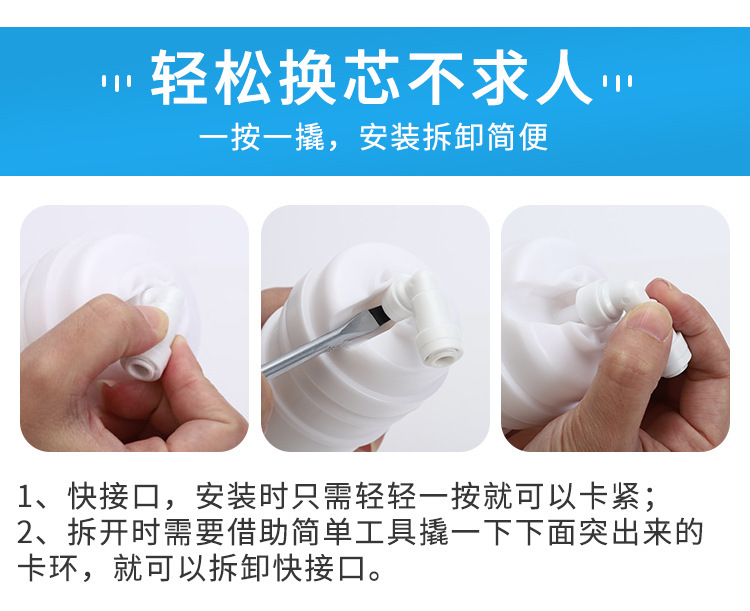 轻松换芯不求人

一按一撬，安装拆卸简便

1、快接口，安装时只需轻轻一按就可以卡紧；
2、拆开时需要借助简单工具撬一下下面突出来的卡环，就可以拆卸快接口。