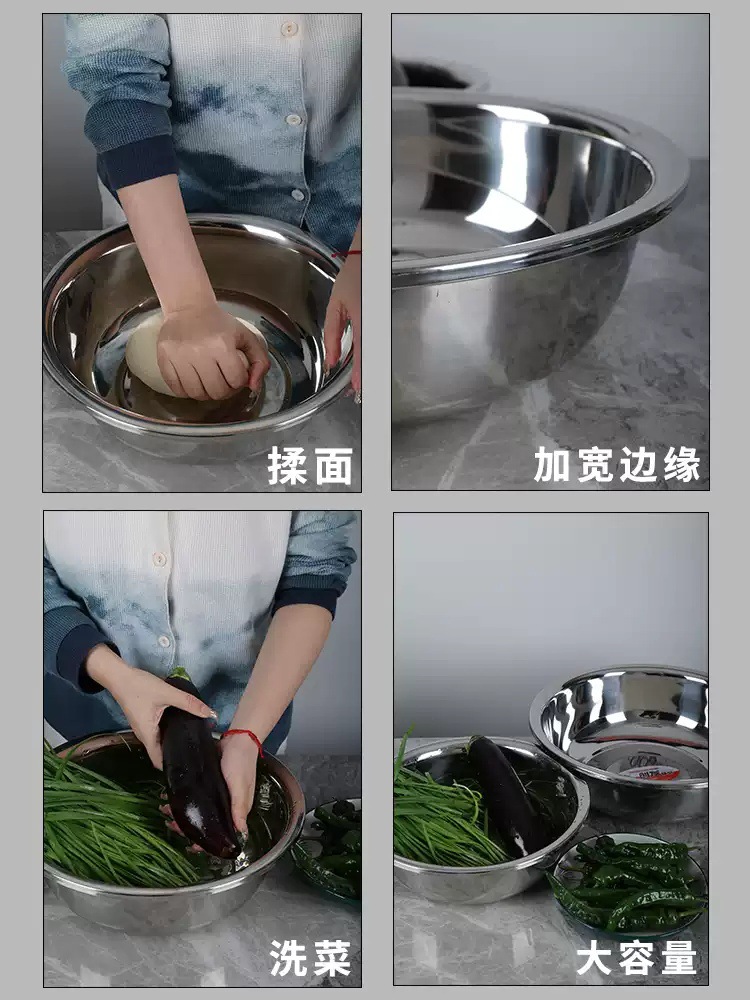 揉面

加宽边缘

洗菜

大容量