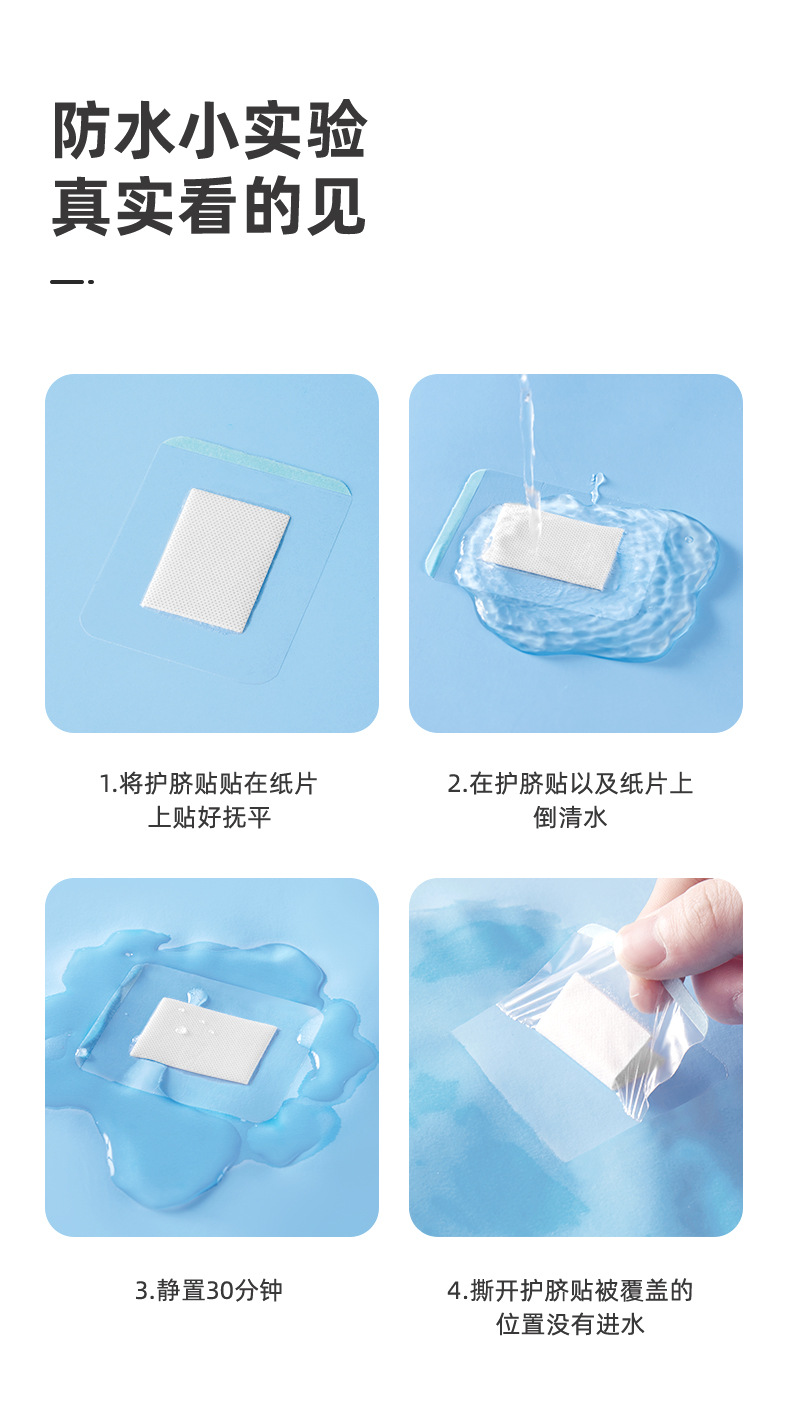 防水小实验
真实看的见

1.将护脐贴贴在纸片上贴好抚平

2.在护脐贴以及纸片上倒清水

3.静置30分钟

4.撕开护脐贴被覆盖的位置没有进水