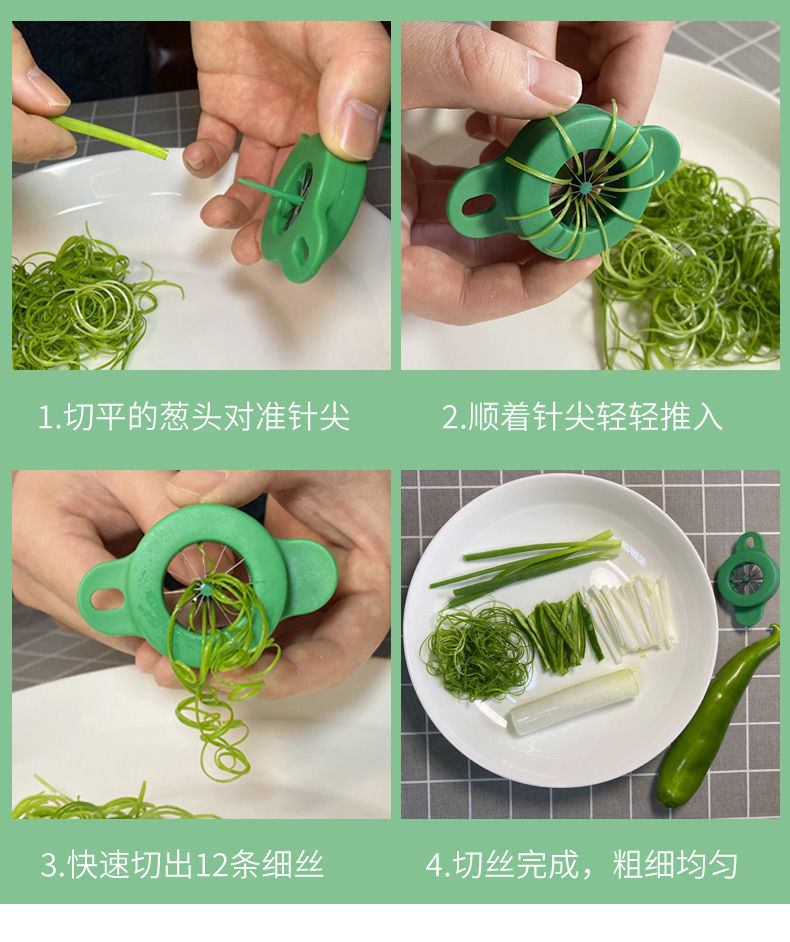 1.切平的葱头对准针尖

2.顺着针尖轻轻推入

3.快速切出12条细丝

4.切丝完成，粗细均匀