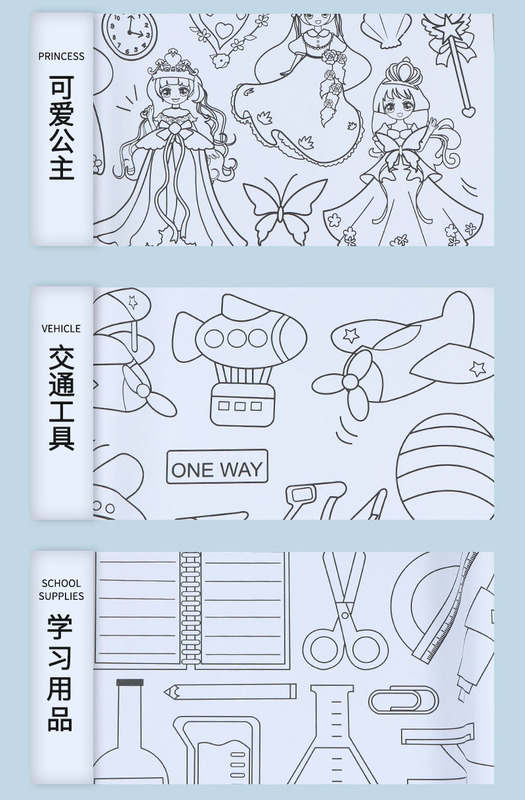 PRINCESS
可爱公主

VEHICLE
交通工具

ONE WAY

SCHOOL SUPPLIES
学习用品