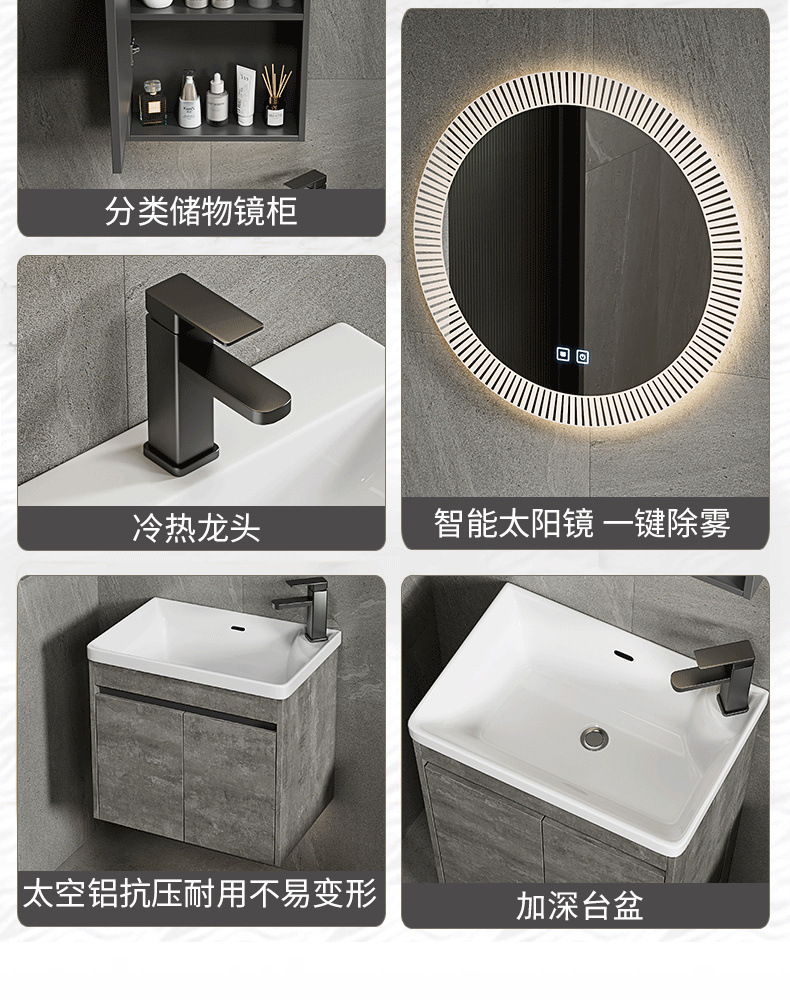 分类储物镜柜

冷热龙头

智能太阳镜 一键除雾

太空铝抗压耐用不易变形

加深台盆