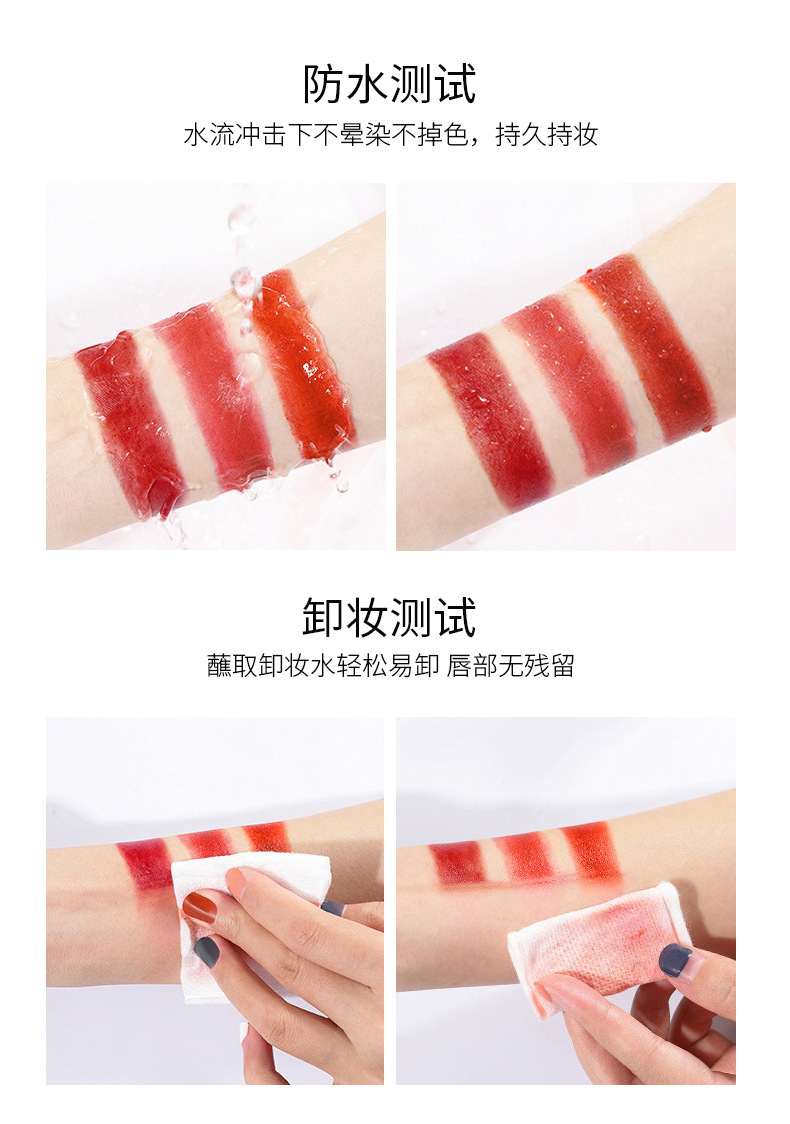 防水测试

水流冲击下不晕染不掉色，持久持妆

卸妆测试

蘸取卸妆水轻松易卸 唇部无残留