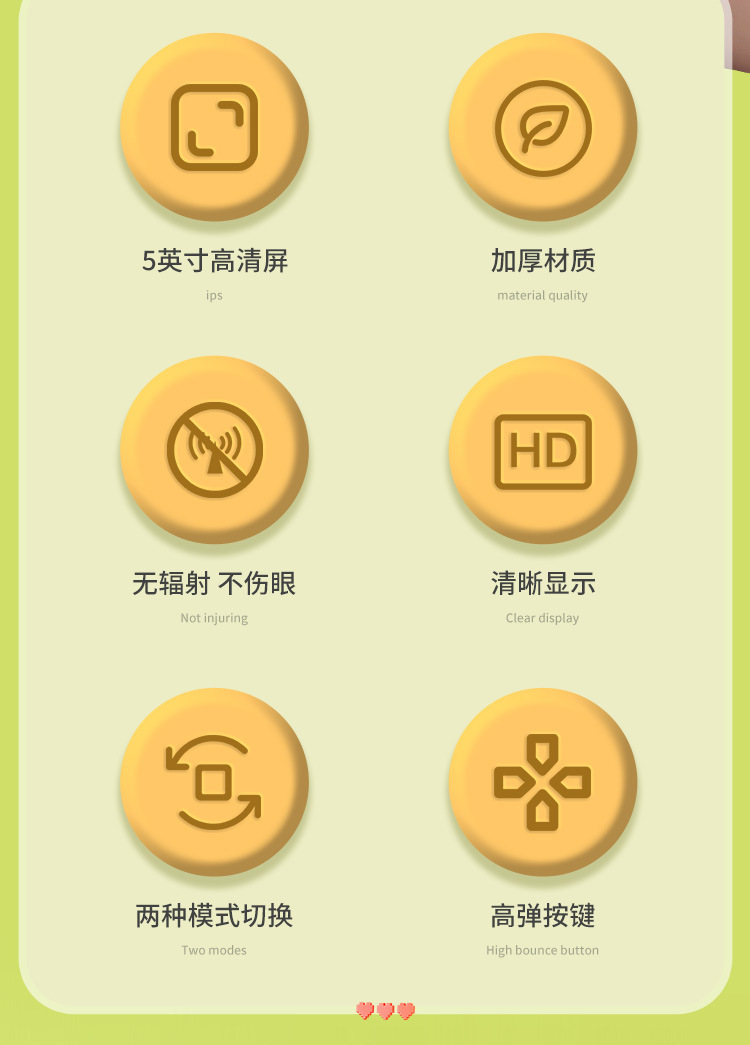 5英寸高清屏
ips

加厚材质
material quality

无辐射 不伤眼
Not injuring

HD

清晰显示
Clear display

两种模式切换
Two modes

高弹按键
High bounce button