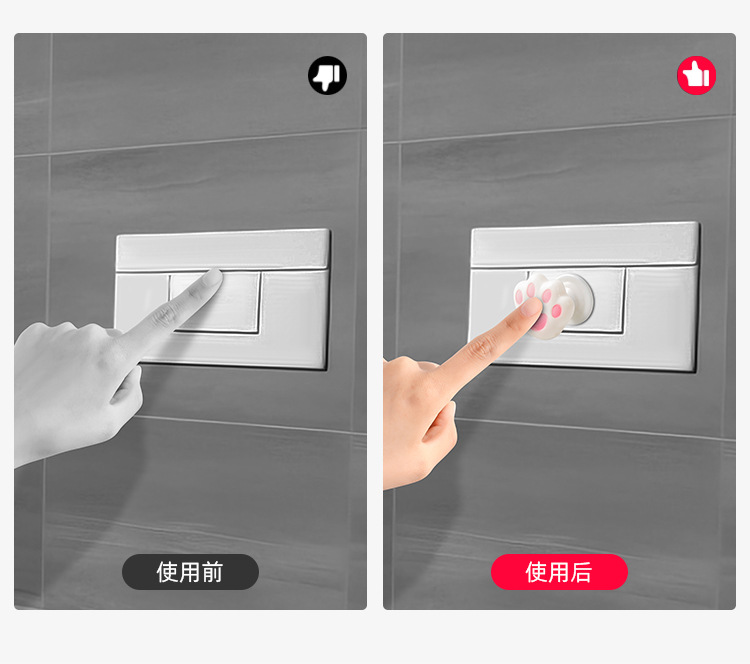 使用前

使用后