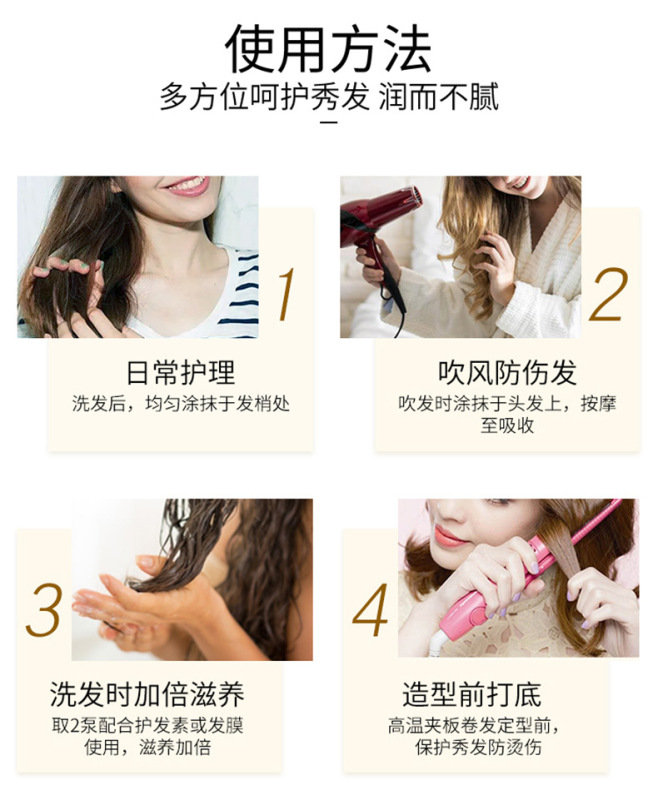 使用方法
多方位呵护秀发 润而不腻

1
日常护理
洗发后，均匀涂抹于发梢处

2
吹风防伤发
吹发时涂抹于头发上，按摩至吸收

3
洗发时加倍滋养
取2泵配合护发素或发膜使用，滋养加倍

4
造型前打底
高温夹板卷发定型前，保护秀发防烫伤