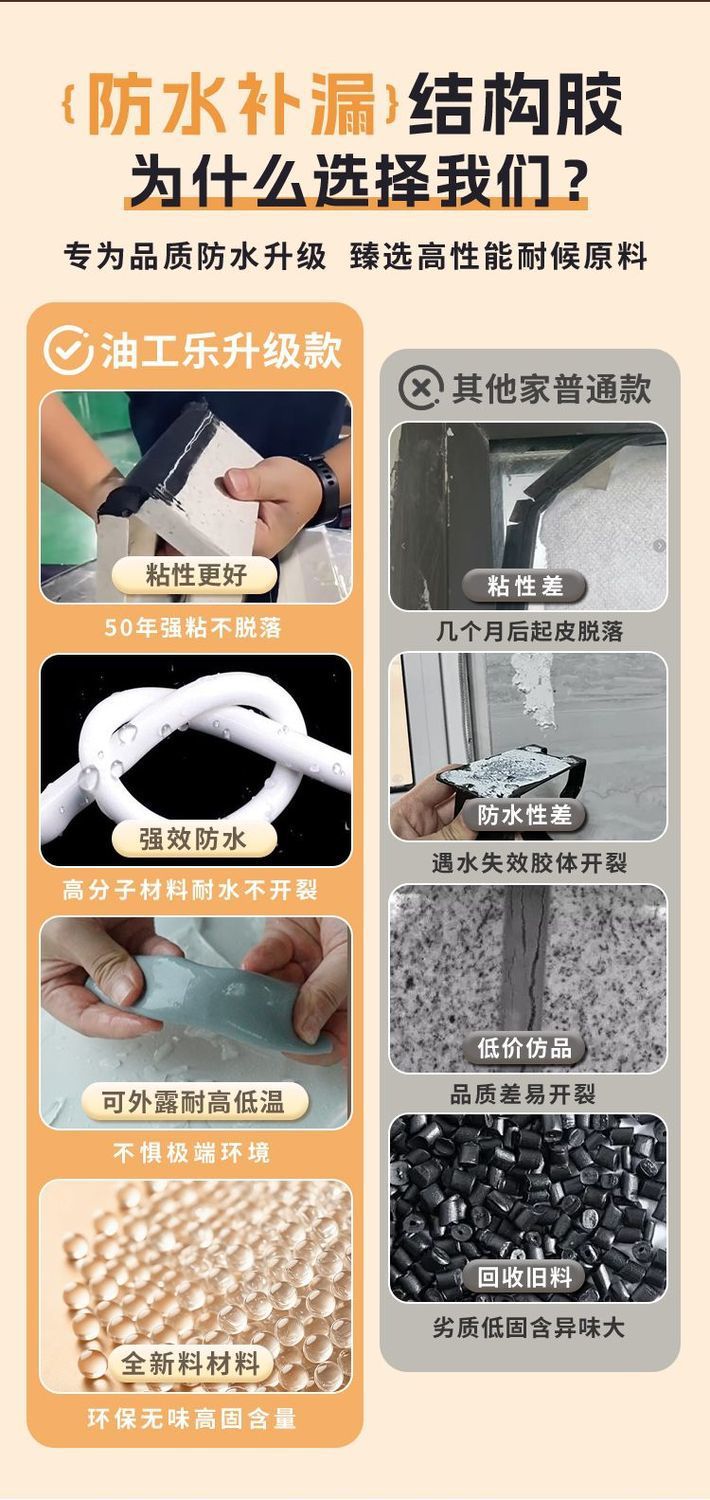 {防水补漏}结构胶
为什么选择我们？

专为品质防水升级 臻选高性能耐候原料

油工乐升级款

粘性更好
50年强粘不脱落

强效防水
高分子材料耐水不开裂

可外露耐高低温
不惧极端环境

全新料材料
环保无味高固含量

其他家普通款

粘性差
几个月后起皮脱落

防水性差
遇水失效胶体开裂

低价仿品
品质差易开裂

回收旧料
劣质低固含异味大