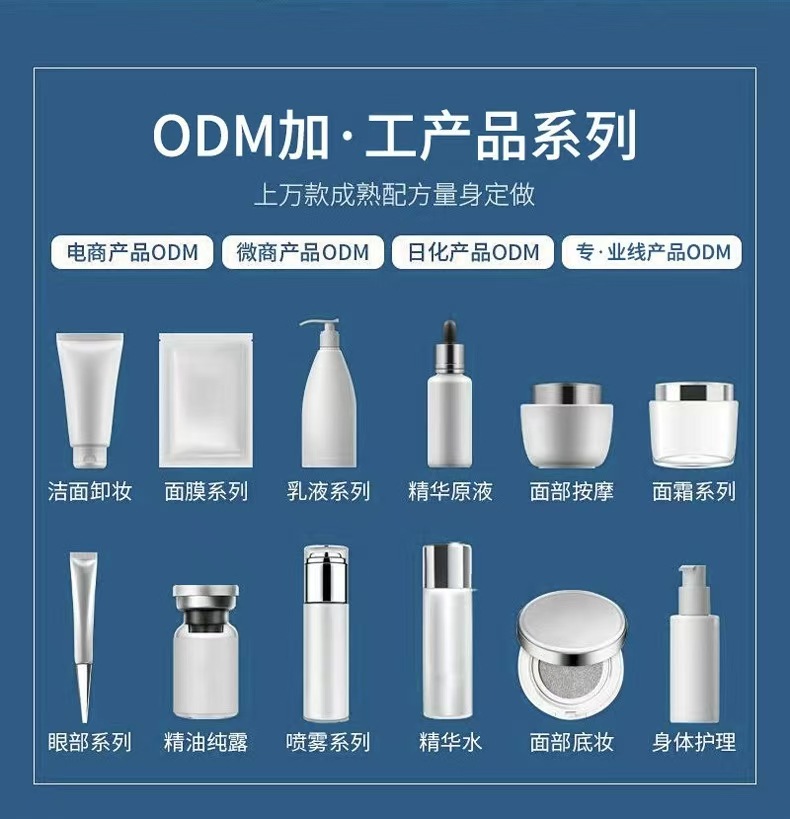 ODM加·工产品系列

上万款成熟配方量身定做

电商产品ODM 微商产品ODM 日化产品ODM 专·业线产品ODM

洁面卸妆 面膜系列 乳液系列 精华原液 面部按摩 面霜系列

眼部系列 精油纯露 喷雾系列 精华水 面部底妆 身体护理