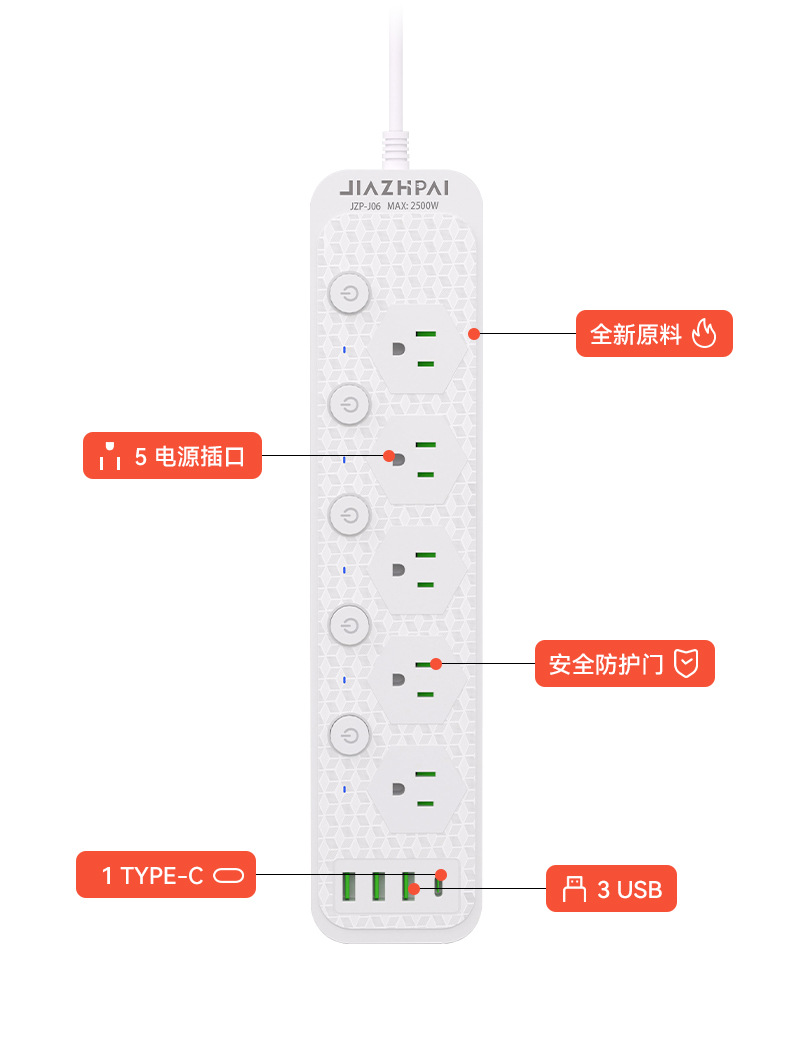 JIAZHPAI
JZP-J06 MAX: 2500W

全新原料

5 电源插口

安全防护门

1 TYPE-C

3 USB